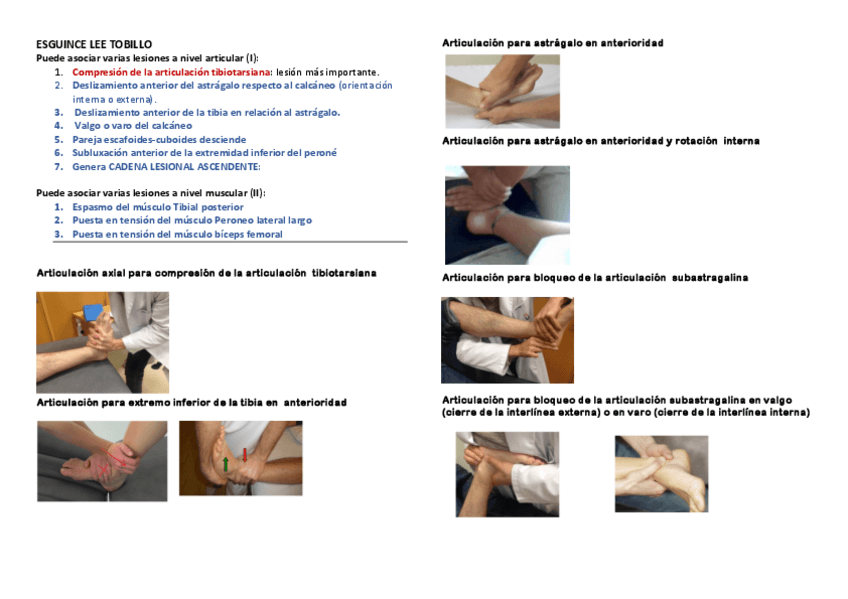 ESGUINCE LEE TOBILLO
Puede asociar varias lesiones a nivel articular (I):
1. Compresión de la articulación tibiotarsiana: lesión más importante.
2. Deslizamiento anterior del astrágalo respecto al calcáneo (orientación interna o externa).
3. Deslizamiento anterior de la tibia en relación al astrágalo.
4. Valgo o varo del calcáneo
5. Pareja escafoides-cuboides desciende
6. Subluxación anterior de la extremidad inferior del peroné
7. Genera CADENA LESIONAL ASCENDENTE:

Puede asociar varias lesiones a nivel muscular (II):
1. Espasmo del músculo Tibial posterior
2. Puesta en tensión del músculo Peroneo lateral largo
3. Puesta en tensión del músculo bíceps femoral

Articulación axial para compresión de la articulación tibiotarsiana

Articulación para extremo inferior de la tibia en anterioridad

Articulación para astrágalo en anterioridad

Articulación para astrágalo en anterioridad y rotación interna

Articulación para bloqueo de la articulación subastragalina

Articulación para bloqueo de la articulación subastragalina en valgo (cierre de la interlínea externa) o en varo (cierre de la interlínea interna)