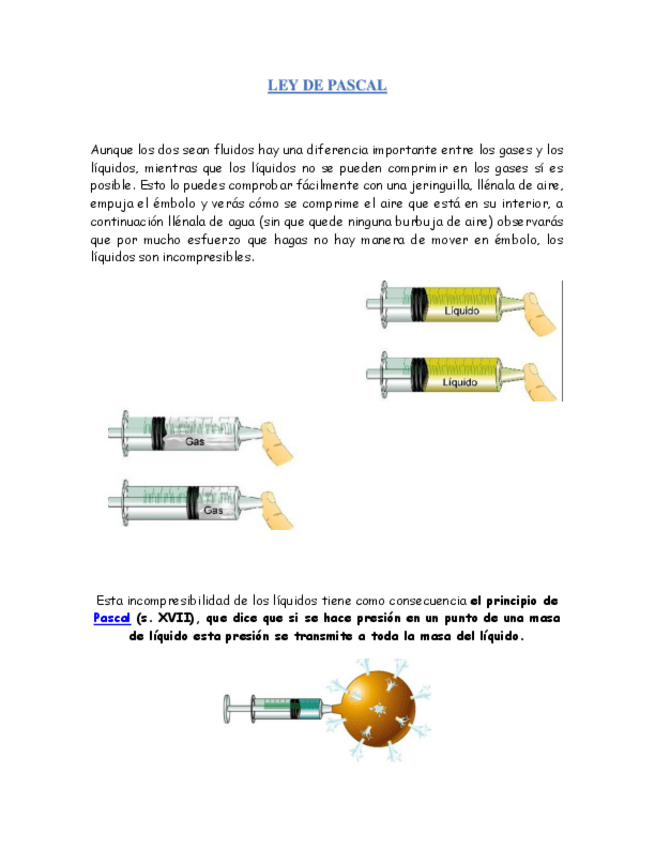 LEY DE PASCAL

Aunque los dos sean fluidos hay una diferencia importante entre los gases y los líquidos, mientras que los líquidos no se pueden comprimir en los gases sí es posible. Esto lo puedes comprobar fácilmente con una jeringuilla, llénala de aire, empuja el émbolo y verás cómo se comprime el aire que está en su interior, a continuación llénala de agua (sin que quede ninguna burbuja de aire) observarás que por mucho esfuerzo que hagas no hay manera de mover en émbolo, los líquidos son incompresibles.

Líquido

Líquido

Gas

Gas

Esta incompresibilidad de los líquidos tiene como consecuencia el principio de Pascal (s. XVII), que dice que si se hace presión en un punto de una masa de líquido esta presión se transmite a toda la masa del líquido.