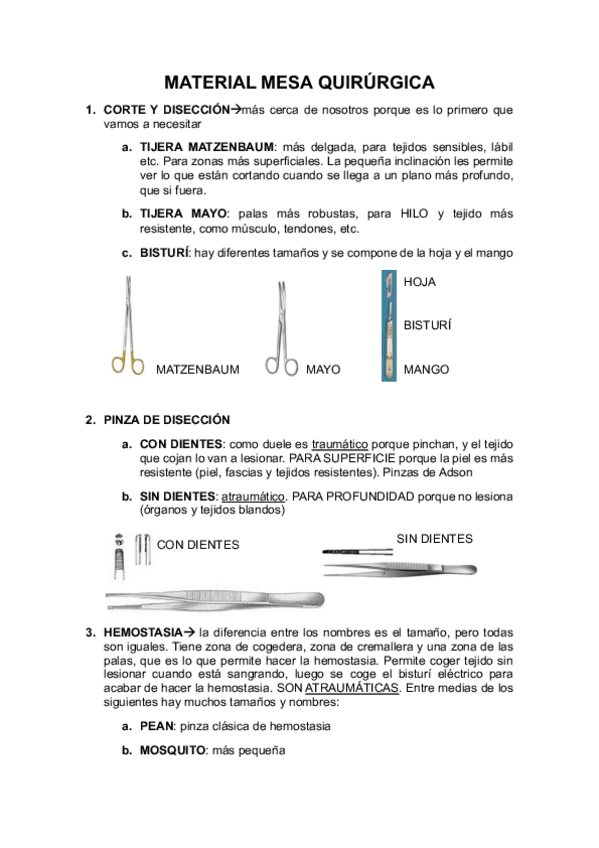 MATERIAL MESA QUIRÚRGICA

1. CORTE Y DISECCIÓN→más cerca de nosotros porque es lo primero que vamos a necesitar

a. TIJERA MATZENBAUM: más delgada, para tejidos sensibles, lábil etc. Para zonas más superficiales. La pequeña inclinación les permite ver lo que están cortando cuando se llega a un plano más profundo, que si fuera.

b. TIJERA MAYO: palas más robustas, para HILO y tejido más resistente, como músculo, tendones, etc.

c. BISTURÍ: hay diferentes tamaños y se compone de la hoja y el mango

MATZENBAUM
MAYO
HOJA
BISTURÍ
MANGO

2. PINZA DE DISECCIÓN

a. CON DIENTES: como duele es traumático porque pinchan, y el tejido que cojan lo van a lesionar. PARA SUPERFICIE porque la piel es más resistente (piel, fascias y tejidos resistentes). Pinzas de Adson

b. SIN DIENTES: atraumático. PARA PROFUNDIDAD porque no lesiona (órganos y tejidos blandos)

CON DIENTES
SIN DIENTES

3. HEMOSTASIA→ la diferencia entre los nombres es el tamaño, pero todas son iguales. Tiene zona de cogedera, zona de cremallera y una zona de las palas, que es lo que permite hacer la hemostasia. Permite coger tejido sin lesionar cuando está sangrando, luego se coge el bisturí eléctrico para acabar de hacer la hemostasia. SON ATRAUMÁTICAS. Entre medias de los siguientes hay muchos tamaños y nombres:

a. PEAN: pinza clásica de hemostasia

b. MOSQUITO: más pequeña