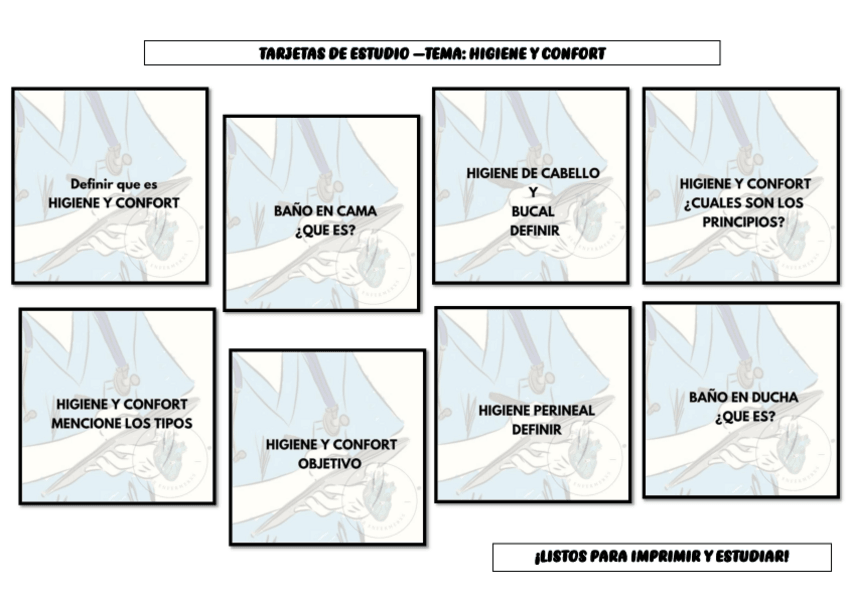 TARJETAS DE ESTUDIO —TEMA: HIGIENE Y CONFORT

Definir que es
HIGIENE Y CONFORT

BAÑO EN CAMA
¿QUE ES?

HIGIENE DE CABELLO
Y
BUCAL
DEFINIR

HIGIENE Y CONFORT
¿CUALES SON LOS
PRINCIPIOS?

HIGIENE Y CONFORT
MENCIONE LOS TIPOS

HIGIENE Y CONFORT
OBJETIVO

HIGIENE PERINEAL
DEFINIR

BAÑO EN DUCHA
¿QUE ES?

¡LISTOS PARA IMPRIMIR Y ESTUDIAR!