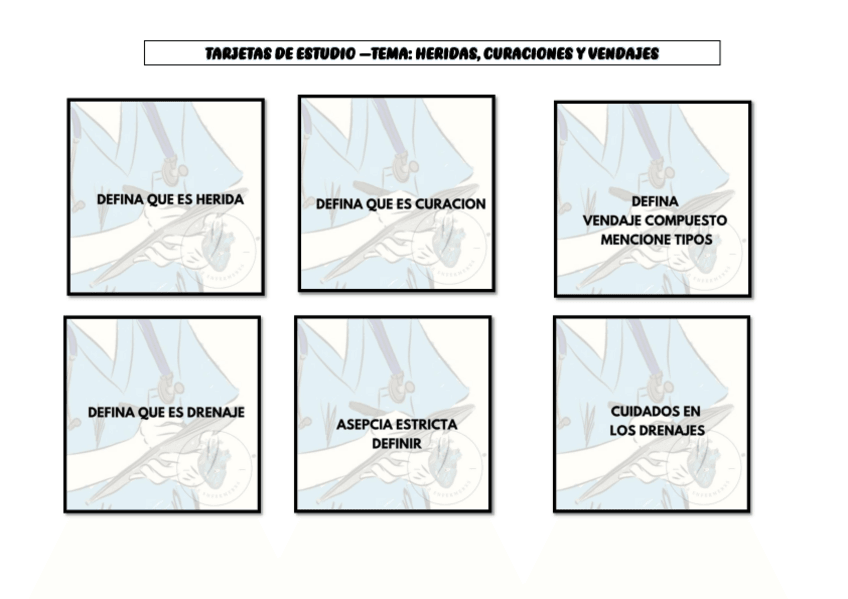 TARJETAS DE ESTUDIO —TEMA: HERIDAS, CURACIONES Y VENDAJES

DEFINA QUE ES HERIDA

DEFINA QUE ES CURACION

DEFINA
VENDAJE COMPUESTO
MENCIONE TIPOS

DEFINA QUE ES DRENAJE

ASEPCIA ESTRICTA
DEFINIR

CUIDADOS EN
LOS DRENAJES