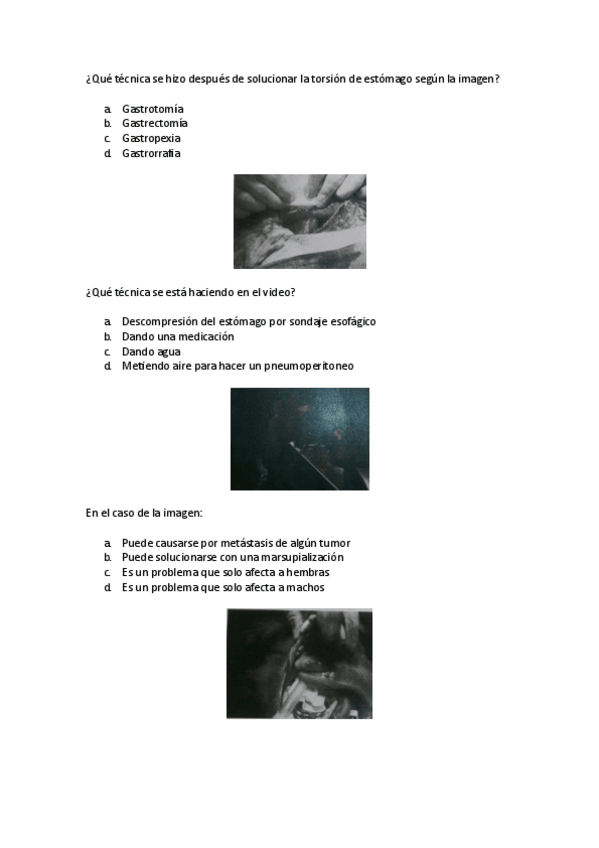 ¿Qué técnica se hizo después de solucionar la torsión de estómago según la imagen?

a. Gastrotomía
b. Gastrectomía
c. Gastropexia
d. Gastrorrafia

¿Qué técnica se está haciendo en el video?

a. Descompresión del estómago por sondaje esofágico
b. Dando una medicación
c. Dando agua
d. Metiendo aire para hacer un pneumoperitoneo

En el caso de la imagen:

a. Puede causarse por metástasis de algún tumor
b. Puede solucionarse con una marsupialización
c. Es un problema que solo afecta a hembras
d. Es un problema que solo afecta a machos