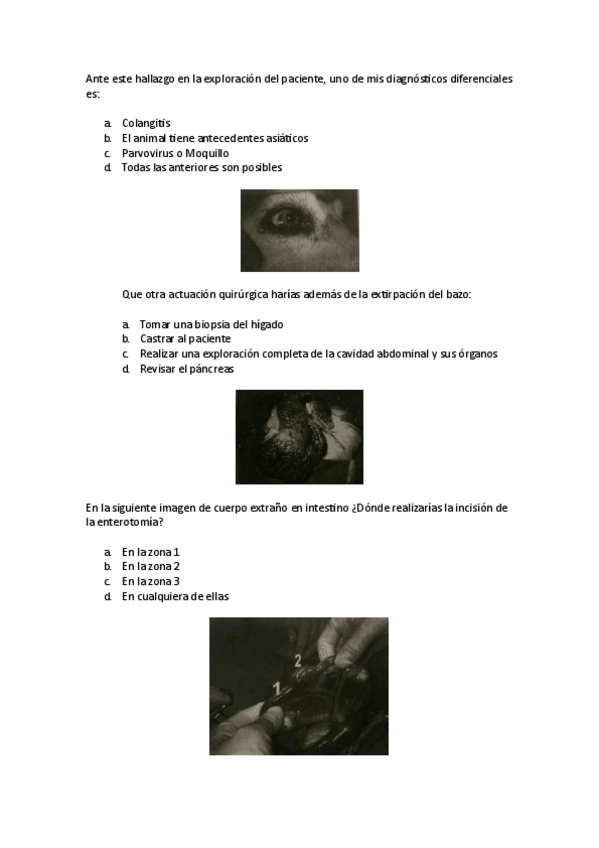 Ante este hallazgo en la exploración del paciente, uno de mis diagnósticos diferenciales es:

a. Colangitis
b. El animal tiene antecedentes asiáticos
c. Parvovirus o Moquillo
d. Todas las anteriores son posibles

Que otra actuación quirúrgica harías además de la extirpación del bazo:

a. Tomar una biopsia del hígado
b. Castrar al paciente
c. Realizar una exploración completa de la cavidad abdominal y sus órganos
d. Revisar el páncreas

En la siguiente imagen de cuerpo extraño en intestino ¿Dónde realizarías la incisión de la enterotomía?

a. En la zona 1
b. En la zona 2
c. En la zona 3
d. En cualquiera de ellas

2
1