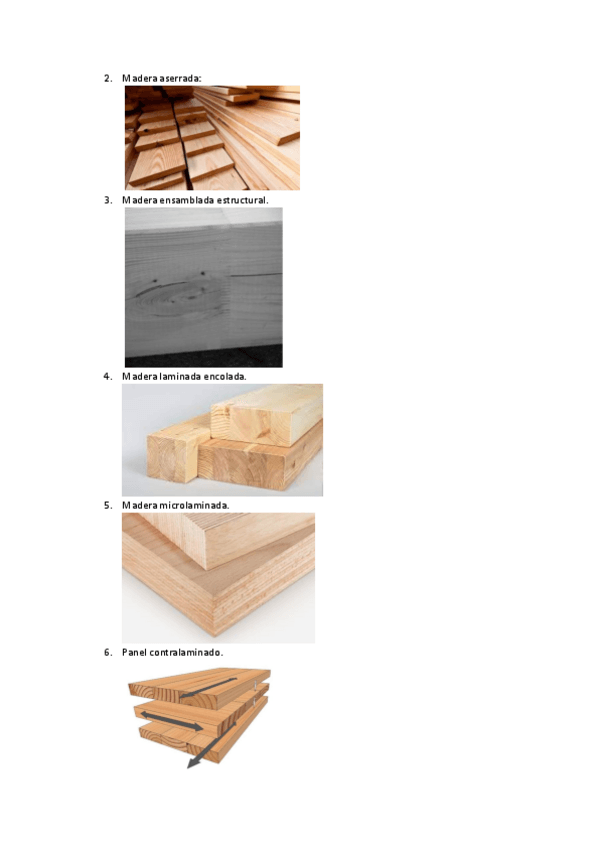 2. Madera aserrada:

3. Madera ensamblada estructural.

4. Madera laminada encolada.

5. Madera microlaminada.

6. Panel contralaminado.