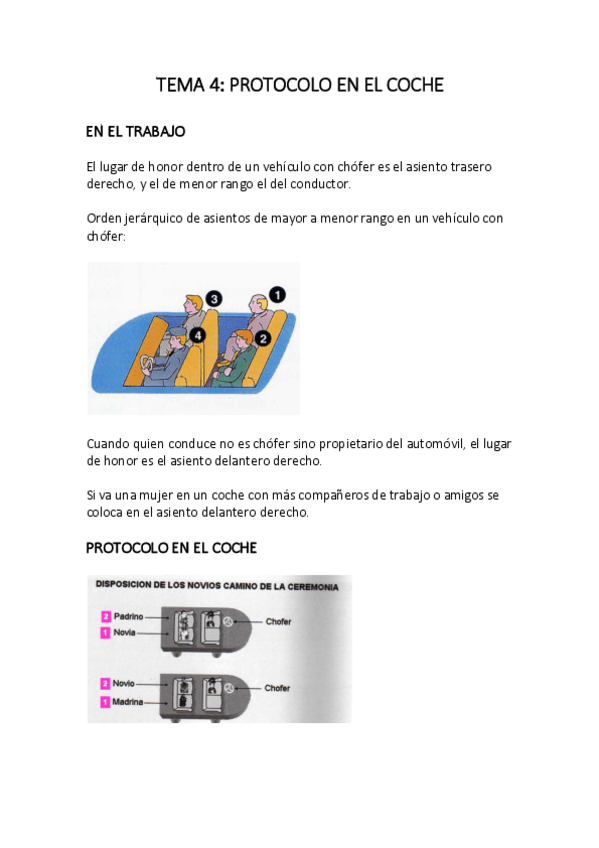 TEMA 4: PROTOCOLO EN EL COCHE

EN EL TRABAJO

El lugar de honor dentro de un vehículo con chófer es el asiento trasero derecho, y el de menor rango el del conductor.

Orden jerárquico de asientos de mayor a menor rango en un vehículo con chófer:

3
1
4
2

Cuando quien conduce no es chófer sino propietario del automóvil, el lugar de honor es el asiento delantero derecho.

Si va una mujer en un coche con más compañeros de trabajo o amigos se coloca en el asiento delantero derecho.

PROTOCOLO EN EL COCHE

DISPOSICION DE LOS NOVIOS CAMINO DE LA CEREMONIA

2 Padrino
1 Novia
Chofer

2 Novio
1 Madrina
Chofer