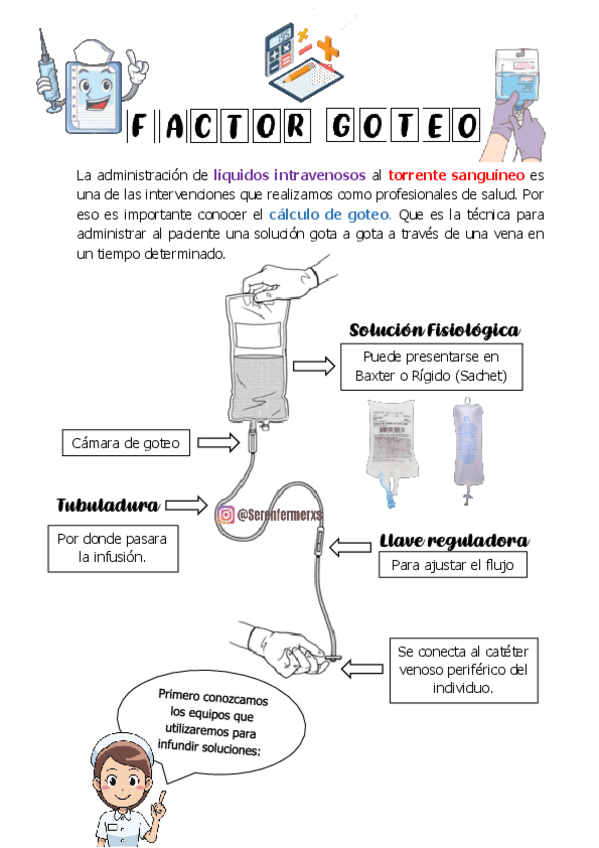 FACTOR GOTEO

La administración de líquidos intravenosos al torrente sanguíneo es una de las intervenciones que realizamos como profesionales de salud. Por eso es importante conocer el cálculo de goteo. Que es la técnica para administrar al paciente una solución gota a gota a través de una vena en un tiempo determinado.

Solución Fisiológica

Puede presentarse en Baxter o Rígido (Sachet)

Cámara de goteo

Tubuladura

@Serenfermerxs

Por donde pasara la infusión.

Llave reguladora

Para ajustar el flujo

Se conecta al catéter venoso periférico del individuo.

Primero conozcamos los equipos que utilizaremos para infundir soluciones: