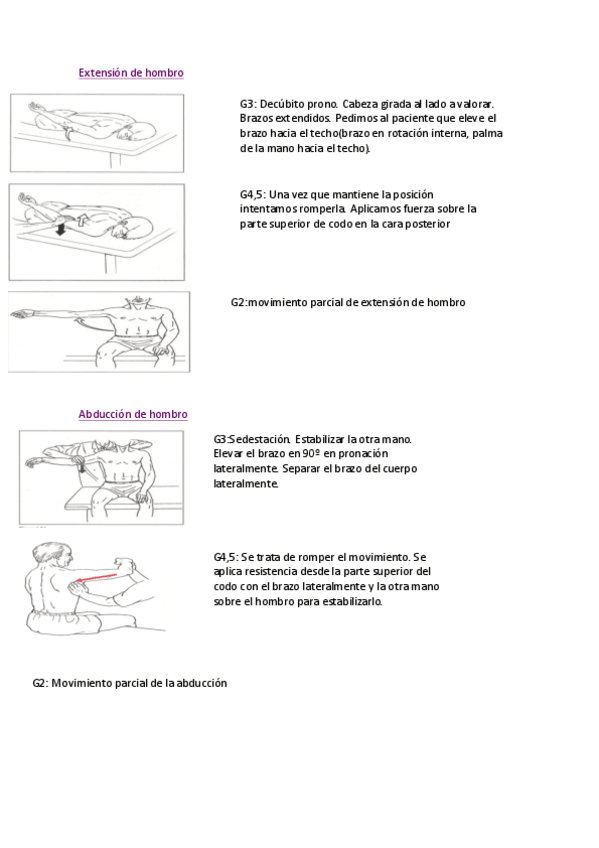 Extensión de hombro

G3: Decúbito prono. Cabeza girada al lado a valorar. Brazos extendidos. Pedimos al paciente que eleve el brazo hacia el techo(brazo en rotación interna, palma de la mano hacia el techo).

G4,5: Una vez que mantiene la posición intentamos romperla. Aplicamos fuerza sobre la parte superior de codo en la cara posterior

G2:movimiento parcial de extensión de hombro

Abducción de hombro

G3:Sedestación. Estabilizar la otra mano. Elevar el brazo en 90º en pronación lateralmente. Separar el brazo del cuerpo lateralmente.

G4,5: Se trata de romper el movimiento. Se aplica resistencia desde la parte superior del codo con el brazo lateralmente y la otra mano sobre el hombro para estabilizarlo.

G2: Movimiento parcial de la abducción