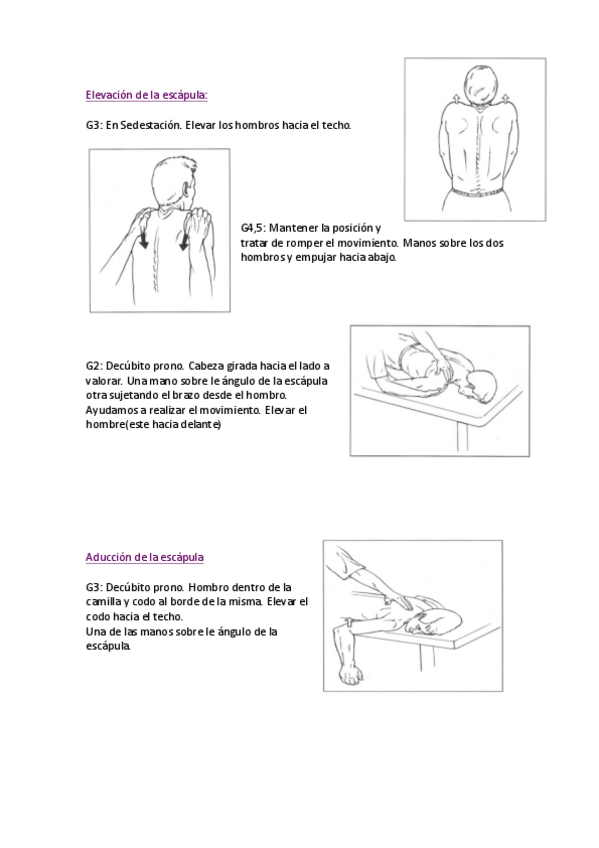 Elevación de la escápula:

G3: En Sedestación. Elevar los hombros hacia el techo.

G4,5: Mantener la posición y tratar de romper el movimiento. Manos sobre los dos hombros y empujar hacia abajo.

G2: Decúbito prono. Cabeza girada hacia el lado a valorar. Una mano sobre le ángulo de la escápula otra sujetando el brazo desde el hombro. Ayudamos a realizar el movimiento. Elevar el hombre(este hacia delante)

Aducción de la escápula

G3: Decúbito prono. Hombro dentro de la camilla y codo al borde de la misma. Elevar el codo hacia el techo.
Una de las manos sobre le ángulo de la escápula.