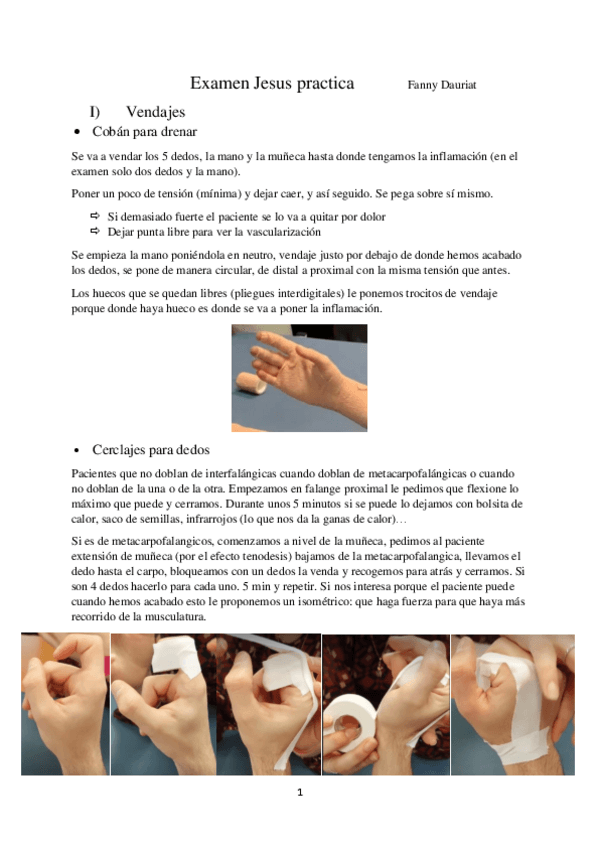 Examen Jesus practica Fanny Dauriat

I) Vendajes

• Cobán para drenar

Se va a vendar los 5 dedos, la mano y la muñeca hasta donde tengamos la inflamación (en el examen solo dos dedos y la mano).

Poner un poco de tensión (mínima) y dejar caer, y así seguido. Se pega sobre sí mismo.

⇨ Si demasiado fuerte el paciente se lo va a quitar por dolor
⇨ Dejar punta libre para ver la vascularización

Se empieza la mano poniéndola en neutro, vendaje justo por debajo de donde hemos acabado los dedos, se pone de manera circular, de distal a proximal con la misma tensión que antes.

Los huecos que se quedan libres (pliegues interdigitales) le ponemos trocitos de vendaje porque donde haya hueco es donde se va a poner la inflamación.

• Cerclajes para dedos

Pacientes que no doblan de interfalángicas cuando doblan de metacarpofalángicas o cuando no doblan de la una o de la otra. Empezamos en falange proximal le pedimos que flexione lo máximo que puede y cerramos. Durante unos 5 minutos si se puede lo dejamos con bolsita de calor, saco de semillas, infrarrojos (lo que nos da la ganas de calor)…

Si es de metacarpofalangicos, comenzamos a nivel de la muñeca, pedimos al paciente extensión de muñeca (por el efecto tenodesis) bajamos de la metacarpofalangica, llevamos el dedo hasta el carpo, bloqueamos con un dedos la venda y recogemos para atrás y cerramos. Si son 4 dedos hacerlo para cada uno. 5 min y repetir. Si nos interesa porque el paciente puede cuando hemos acabado esto le proponemos un isométrico: que haga fuerza para que haya más recorrido de la musculatura.

1