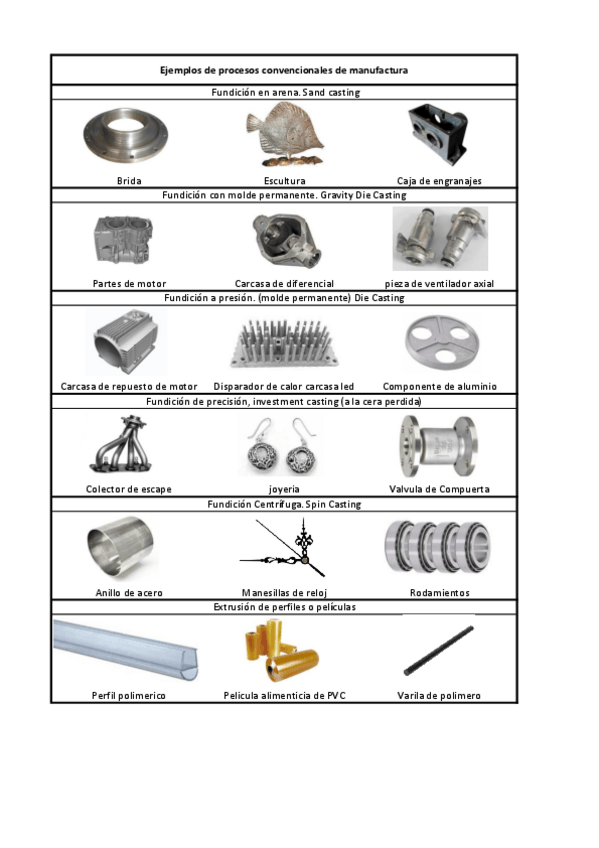 | Ejemplos de procesos convencionales de manufactura | | |
|---|---|---|
| Fundición en arena. Sand casting | | |
| Brida | Escultura | Caja de engranajes |
| Fundición con molde permanente. Gravity Die Casting | | |
| Partes de motor | Carcasa de diferencial | pieza de ventilador axial |
| Fundición a presión. (molde permanente) Die Casting | | |
| Carcasa de repuesto de motor | Disparador de calor carcasa led | Componente de aluminio |
| Fundición de precisión, investment casting (a la cera perdida) | | |
| Colector de escape | joyeria | Valvula de Compuerta |
| Fundición Centrifuga. Spin Casting | | |
| Anillo de acero | Manesillas de reloj | Rodamientos |
| Extrusión de perfiles o películas | | |
| Perfil polimerico | Pelicula alimenticia de PVC | Varila de polimero |