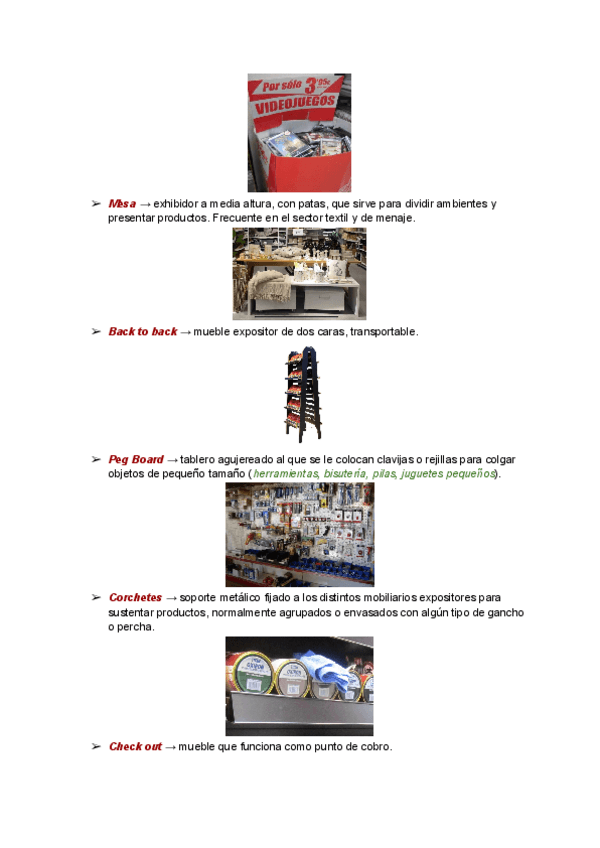 Por sólo 3'95€
VIDEOJUEGOS

➢ Mesa → exhibidor a media altura, con patas, que sirve para dividir ambientes y presentar productos. Frecuente en el sector textil y de menaje.

➢ Back to back → mueble expositor de dos caras, transportable.

➢ Peg Board → tablero agujereado al que se le colocan clavijas o rejillas para colgar objetos de pequeño tamaño (herramientas, bisutería, pilas, juguetes pequeños).

➢ Corchetes → soporte metálico fijado a los distintos mobiliarios expositores para sustentar productos, normalmente agrupados o envasados con algún tipo de gancho o percha.

➢ Check out → mueble que funciona como punto de cobro.