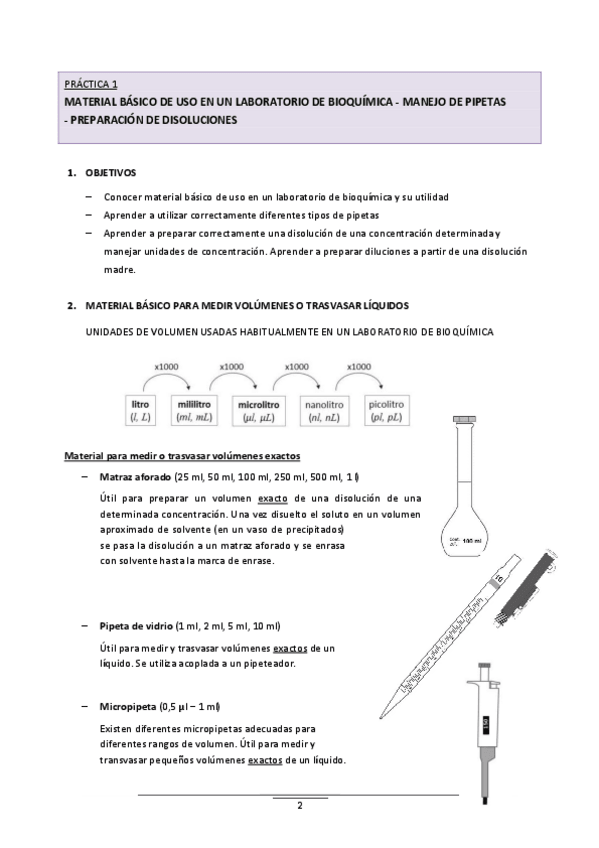 PRÁCTICA 1
MATERIAL BÁSICO DE USO EN UN LABORATORIO DE BIOQUÍMICA - MANEJO DE PIPETAS - PREPARACIÓN DE DISOLUCIONES

1. OBJETIVOS

– Conocer material básico de uso en un laboratorio de bioquímica y su utilidad
– Aprender a utilizar correctamente diferentes tipos de pipetas
– Aprender a preparar correctamente una disolución de una concentración determinada y manejar unidades de concentración. Aprender a preparar diluciones a partir de una disolución madre.

2. MATERIAL BÁSICO PARA MEDIR VOLÚMENES O TRASVASAR LÍQUIDOS

UNIDADES DE VOLUMEN USADAS HABITUALMENTE EN UN LABORATORIO DE BIOQUÍMICA

x1000 x1000 x1000 x1000

litro ($l$, $L$) mililitro ($ml$, $mL$) microlitro ($\mu l$, $\mu L$) nanolitro ($nl$, $nL$) picolitro ($pl$, $pL$)

Material para medir o trasvasar volúmenes exactos

– Matraz aforado (25 ml, 50 ml, 100 ml, 250 ml, 500 ml, 1 l)

Útil para preparar un volumen exacto de una disolución de una determinada concentración. Una vez disuelto el soluto en un volumen aproximado de solvente (en un vaso de precipitados) se pasa la disolución a un matraz aforado y se enrasa con solvente hasta la marca de enrase.

100 ml

– Pipeta de vidrio (1 ml, 2 ml, 5 ml, 10 ml)

Útil para medir y trasvasar volúmenes exactos de un líquido. Se utiliza acoplada a un pipeteador.

– Micropipeta (0,5 µl – 1 ml)

Existen diferentes micropipetas adecuadas para diferentes rangos de volumen. Útil para medir y transvasar pequeños volúmenes exactos de un líquido.

2