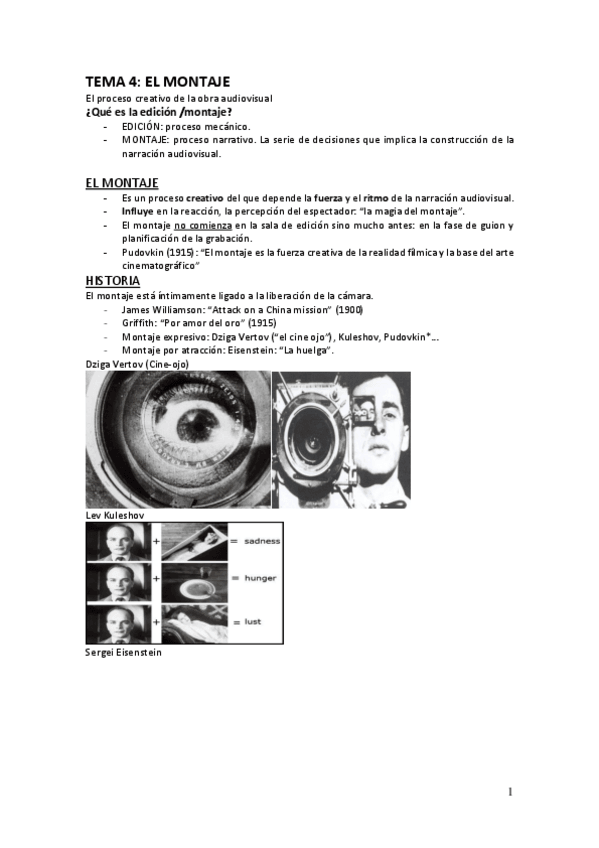 TEMA 4: EL MONTAJE

El proceso creativo de la obra audiovisual

¿Qué es la edición /montaje?

- EDICIÓN: proceso mecánico.
- MONTAJE: proceso narrativo. La serie de decisiones que implica la construcción de la narración audiovisual.

EL MONTAJE

- Es un proceso creativo del que depende la fuerza y el ritmo de la narración audiovisual.
- Influye en la reacción, la percepción del espectador: "la magia del montaje".
- El montaje no comienza en la sala de edición sino mucho antes: en la fase de guion y planificación de la grabación.
- Pudovkin (1915): "El montaje es la fuerza creativa de la realidad fílmica y la base del arte cinematográfico"

HISTORIA

El montaje está íntimamente ligado a la liberación de la cámara.

- James Williamson: "Attack on a China mission" (1900)
- Griffith: "Por amor del oro" (1915)
- Montaje expresivo: Dziga Vertov ("el cine ojo"), Kuleshov, Pudovkin*...
- Montaje por atracción: Eisenstein: "La huelga".

Dziga Vertov (Cine-ojo)

Lev Kuleshov

+ = sadness
+ = hunger
+ = lust

Sergei Eisenstein

1