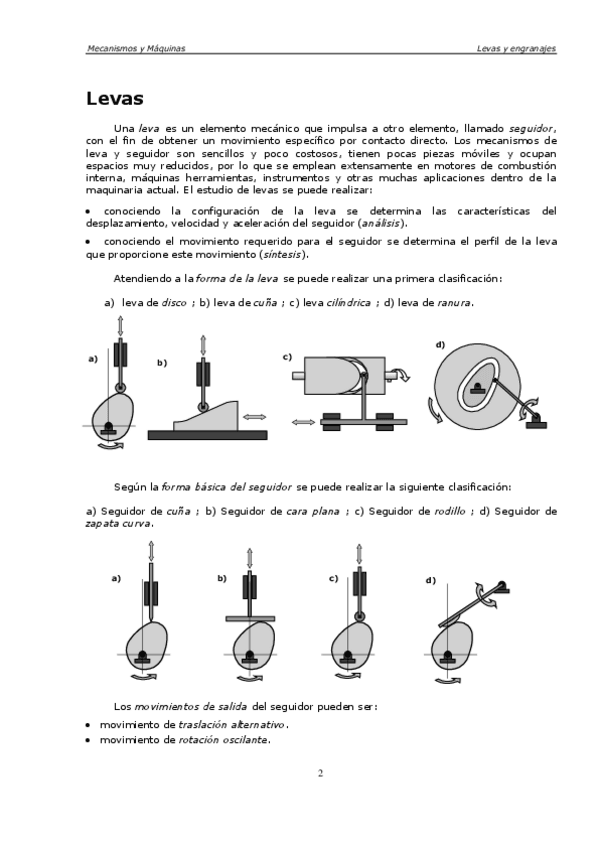 Mecanismos y Máquinas

Levas y engranajes

Levas

Una leva es un elemento mecánico que impulsa a otro elemento, llamado seguidor, con el fin de obtener un movimiento específico por contacto directo. Los mecanismos de leva y seguidor son sencillos y poco costosos, tienen pocas piezas móviles y ocupan espacios muy reducidos, por lo que se emplean extensamente en motores de combustión interna, máquinas herramientas, instrumentos y otras muchas aplicaciones dentro de la maquinaria actual. El estudio de levas se puede realizar:

• conociendo la configuración de la leva se determina las características del desplazamiento, velocidad y aceleración del seguidor (análisis).

• conociendo el movimiento requerido para el seguidor se determina el perfil de la leva que proporcione este movimiento (síntesis).

Atendiendo a la forma de la leva se puede realizar una primera clasificación:

a) leva de disco ; b) leva de cuña ; c) leva cilíndrica ; d) leva de ranura.

a)

b)

c)

d)

Según la forma básica del seguidor se puede realizar la siguiente clasificación:

a) Seguidor de cuña ; b) Seguidor de cara plana ; c) Seguidor de rodillo ; d) Seguidor de zapata curva.

a)

b)

c)

d)

Los movimientos de salida del seguidor pueden ser:

• movimiento de traslación alternativo.

• movimiento de rotación oscilante.

2