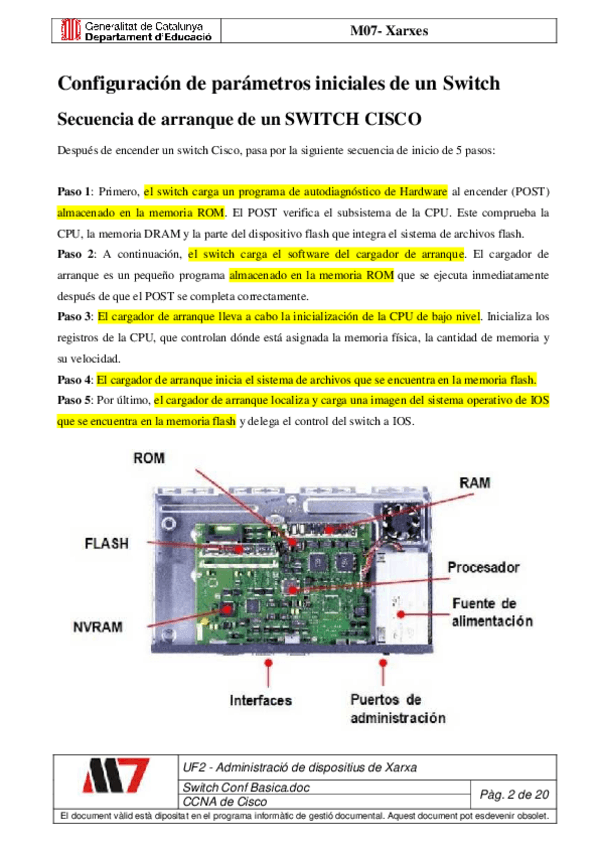 Generalitat de Catalunya
Departament d'Educació

M07- Xarxes

Configuración de parámetros iniciales de un Switch

Secuencia de arranque de un SWITCH CISCO

Después de encender un switch Cisco, pasa por la siguiente secuencia de inicio de 5 pasos:

Paso 1: Primero, el switch carga un programa de autodiagnóstico de Hardware al encender (POST) almacenado en la memoria ROM. El POST verifica el subsistema de la CPU. Este comprueba la CPU, la memoria DRAM y la parte del dispositivo flash que integra el sistema de archivos flash.
Paso 2: A continuación, el switch carga el software del cargador de arranque. El cargador de arranque es un pequeño programa almacenado en la memoria ROM que se ejecuta inmediatamente después de que el POST se completa correctamente.
Paso 3: El cargador de arranque lleva a cabo la inicialización de la CPU de bajo nivel. Inicializa los registros de la CPU, que controlan dónde está asignada la memoria física, la cantidad de memoria y su velocidad.
Paso 4: El cargador de arranque inicia el sistema de archivos que se encuentra en la memoria flash.
Paso 5: Por último, el cargador de arranque localiza y carga una imagen del sistema operativo de IOS que se encuentra en la memoria flash y delega el control del switch a IOS.

ROM
RAM
FLASH
Procesador
Fuente de alimentación
NVRAM
Interfaces
Puertos de administración

M7
UF2 - Administració de dispositius de Xarxa
Switch Conf Basica.doc
CCNA de Cisco
Pàg. 2 de 20
El document vàlid està dipositat en el programa informàtic de gestió documental. Aquest document pot esdevenir obsolet.