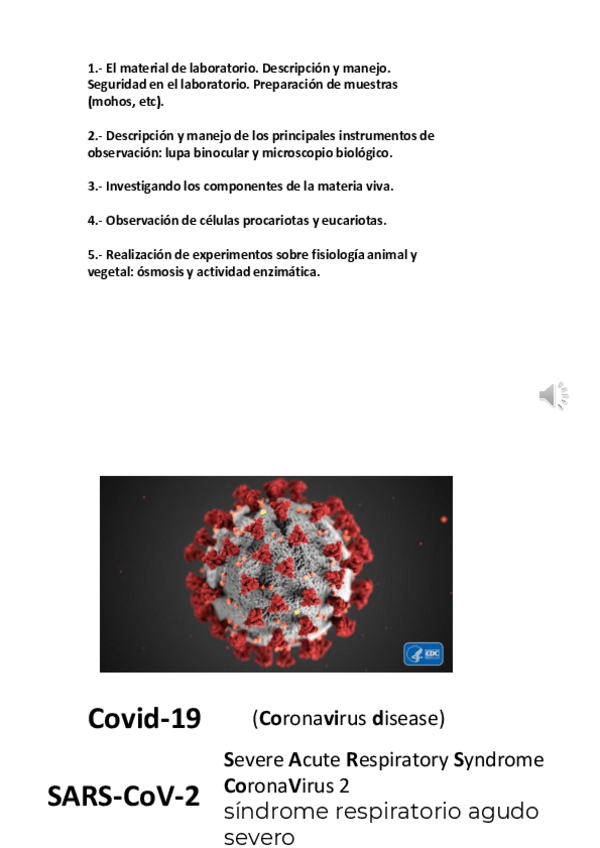 1.- El material de laboratorio. Descripción y manejo. Seguridad en el laboratorio. Preparación de muestras (mohos, etc).

2.- Descripción y manejo de los principales instrumentos de observación: lupa binocular y microscopio biológico.

3.- Investigando los componentes de la materia viva.

4.- Observación de células procariotas y eucariotas.

5.- Realización de experimentos sobre fisiología animal y vegetal: ósmosis y actividad enzimática.

CDC

Covid-19 (Coronavirus disease)

SARS-CoV-2 Severe Acute Respiratory Syndrome CoronaVirus 2
síndrome respiratorio agudo severo