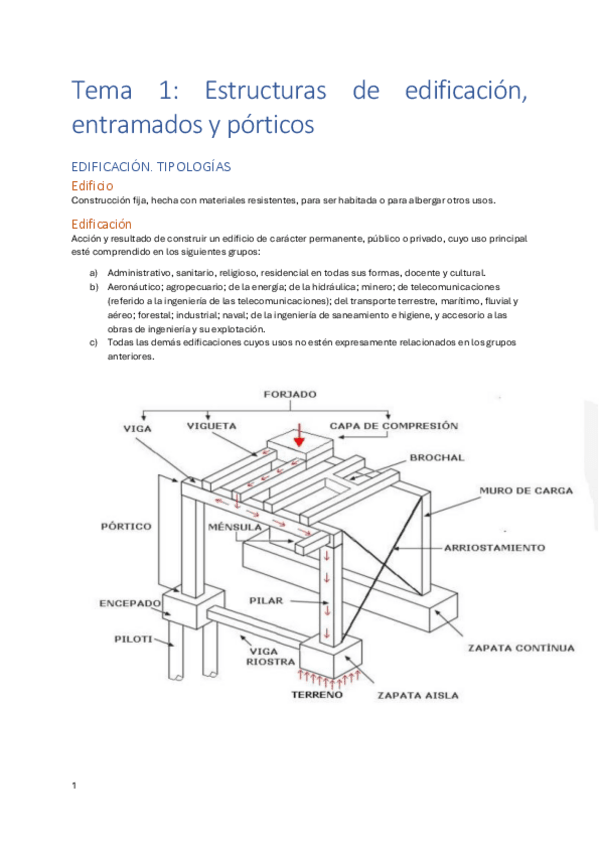 Tema 1: Estructuras de edificación, entramados y pórticos

EDIFICACIÓN. TIPOLOGÍAS

Edificio

Construcción fija, hecha con materiales resistentes, para ser habitada o para albergar otros usos.

Edificación

Acción y resultado de construir un edificio de carácter permanente, público o privado, cuyo uso principal esté comprendido en los siguientes grupos:

a) Administrativo, sanitario, religioso, residencial en todas sus formas, docente y cultural.

b) Aeronáutico; agropecuario; de la energía; de la hidráulica; minero; de telecomunicaciones (referido a la ingeniería de las telecomunicaciones); del transporte terrestre, marítimo, fluvial y aéreo; forestal; industrial; naval; de la ingeniería de saneamiento e higiene, y accesorio a las obras de ingeniería y su explotación.

c) Todas las demás edificaciones cuyos usos no estén expresamente relacionados en los grupos anteriores.

FORJADO
VIGA
VIGUETA
CAPA DE COMPRESIÓN
BROCHAL
MURO DE CARGA
PÓRTICO
MÉNSULA
ARRIOSTAMIENTO
ENCEPADO
PILAR
PILOTI
VIGA RIOSTRA
ZAPATA CONTÍNUA
TERRENO
ZAPATA AISLA

1