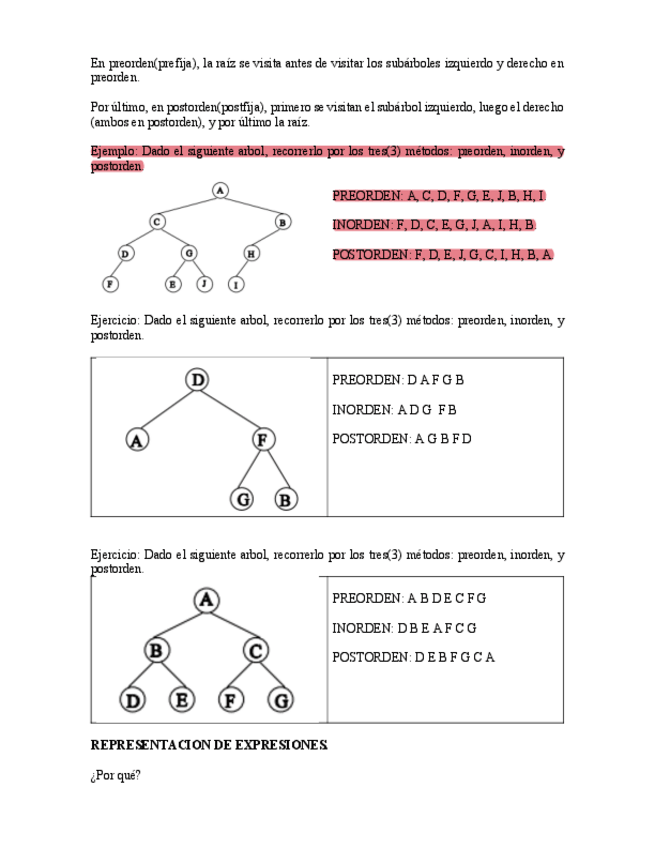 En preorden(prefija), la raíz se visita antes de visitar los subárboles izquierdo y derecho en preorden.

Por último, en postorden(postfija), primero se visitan el subárbol izquierdo, luego el derecho (ambos en postorden), y por último la raíz.

Ejemplo: Dado el siguiente arbol, recorrerlo por los tres(3) métodos: preorden, inorden, y postorden.

A
C B
D G H
F E J I

PREORDEN: A, C, D, F, G, E, J, B, H, I.

INORDEN: F, D, C, E, G, J, A, I, H, B.

POSTORDEN: F, D, E, J, G, C, I, H, B, A.

Ejercicio: Dado el siguiente arbol, recorrerlo por los tres(3) métodos: preorden, inorden, y postorden.

D
A F
G B

PREORDEN: D A F G B

INORDEN: A D G F B

POSTORDEN: A G B F D

Ejercicio: Dado el siguiente arbol, recorrerlo por los tres(3) métodos: preorden, inorden, y postorden.

A
B C
D E F G

PREORDEN: A B D E C F G

INORDEN: D B E A F C G

POSTORDEN: D E B F G C A

REPRESENTACION DE EXPRESIONES.

¿Por qué?