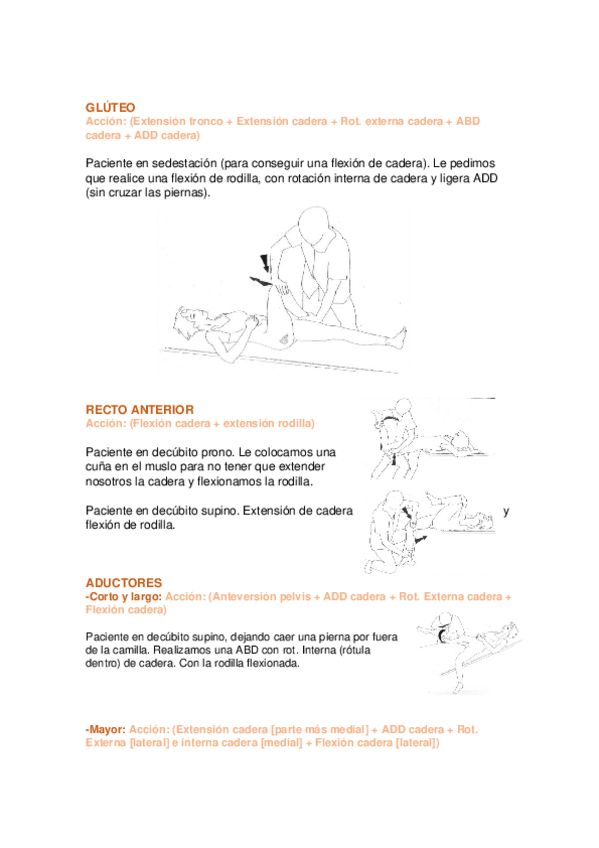 GLÚTEO
Acción: (Extensión tronco + Extensión cadera + Rot. externa cadera + ABD cadera + ADD cadera)

Paciente en sedestación (para conseguir una flexión de cadera). Le pedimos que realice una flexión de rodilla, con rotación interna de cadera y ligera ADD (sin cruzar las piernas).

RECTO ANTERIOR
Acción: (Flexión cadera + extensión rodilla)

Paciente en decúbito prono. Le colocamos una cuña en el muslo para no tener que extender nosotros la cadera y flexionamos la rodilla.

Paciente en decúbito supino. Extensión de cadera y flexión de rodilla.

ADUCTORES
-Corto y largo: Acción: (Anteversión pelvis + ADD cadera + Rot. Externa cadera + Flexión cadera)

Paciente en decúbito supino, dejando caer una pierna por fuera de la camilla. Realizamos una ABD con rot. Interna (rótula dentro) de cadera. Con la rodilla flexionada.

-Mayor: Acción: (Extensión cadera [parte más medial] + ADD cadera + Rot. Externa [lateral] e interna cadera [medial] + Flexión cadera [lateral])