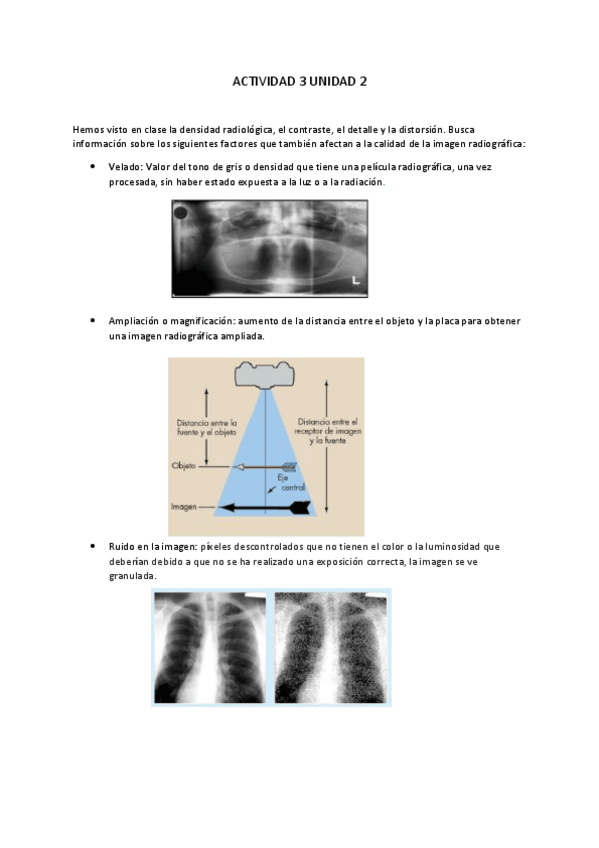 ACTIVIDAD 3 UNIDAD 2

Hemos visto en clase la densidad radiológica, el contraste, el detalle y la distorsión. Busca información sobre los siguientes factores que también afectan a la calidad de la imagen radiográfica:

• Velado: Valor del tono de gris o densidad que tiene una película radiográfica, una vez procesada, sin haber estado expuesta a la luz o a la radiación.

L

• Ampliación o magnificación: aumento de la distancia entre el objeto y la placa para obtener una imagen radiográfica ampliada.

Distancia entre la fuente y el objeto

Distancia entre el receptor de imagen y la fuente

Objeto

Eje central

Imagen

• Ruido en la imagen: píxeles descontrolados que no tienen el color o la luminosidad que deberían debido a que no se ha realizado una exposición correcta, la imagen se ve granulada.