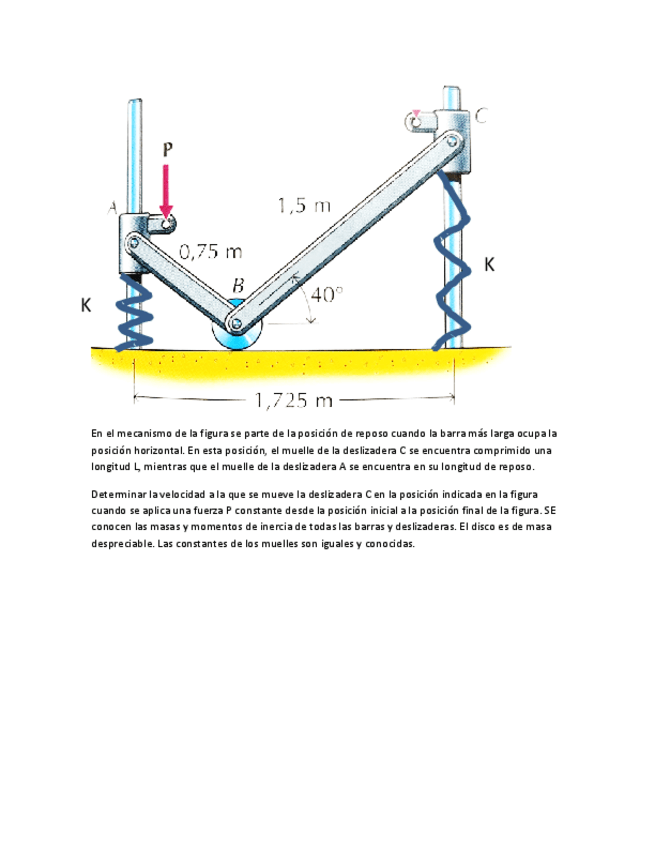 C
P
A
1,5 m
0,75 m
K
B
40°
K
1,725 m

En el mecanismo de la figura se parte de la posición de reposo cuando la barra más larga ocupa la posición horizontal. En esta posición, el muelle de la deslizadera C se encuentra comprimido una longitud L, mientras que el muelle de la deslizadera A se encuentra en su longitud de reposo.

Determinar la velocidad a la que se mueve la deslizadera C en la posición indicada en la figura cuando se aplica una fuerza P constante desde la posición inicial a la posición final de la figura. SE conocen las masas y momentos de inercia de todas las barras y deslizaderas. El disco es de masa despreciable. Las constantes de los muelles son iguales y conocidas.