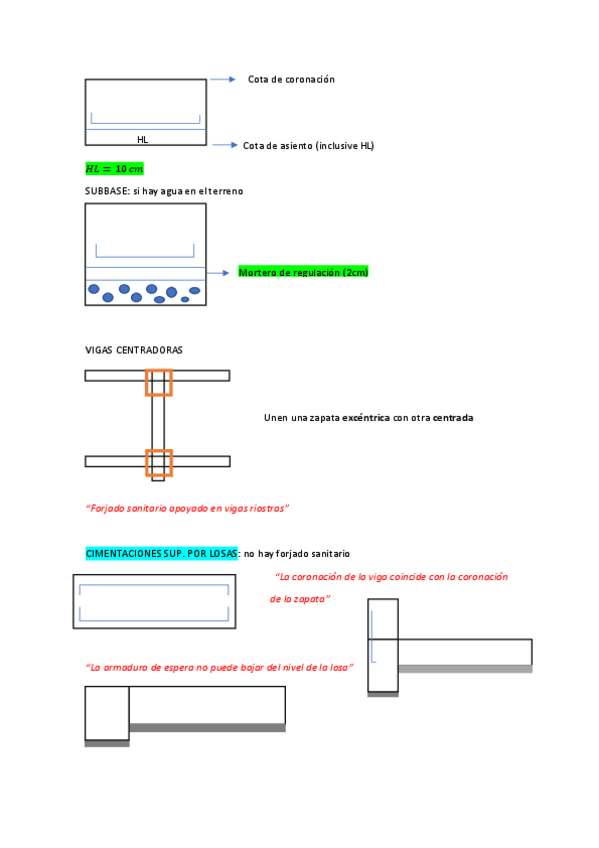 Cota de coronación

HL

Cota de asiento (inclusive HL)

$HL = 10\ cm$

SUBBASE: si hay agua en el terreno

Mortero de regulación (2cm)

VIGAS CENTRADORAS

Unen una zapata excéntrica con otra centrada

"Forjado sanitario apoyado en vigas riostras"

CIMENTACIONES SUP. POR LOSAS: no hay forjado sanitario

"La coronación de la viga coincide con la coronación de la zapata"

"La armadura de espera no puede bajar del nivel de la losa"