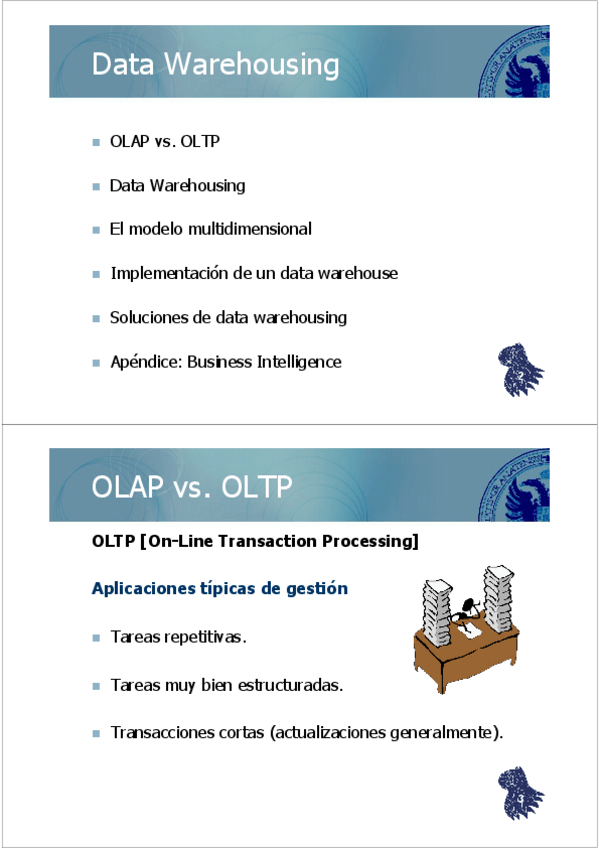 Data Warehousing

- OLAP vs. OLTP
- Data Warehousing
- El modelo multidimensional
- Implementación de un data warehouse
- Soluciones de data warehousing
- Apéndice: Business Intelligence

OLAP vs. OLTP

OLTP [On-Line Transaction Processing]

Aplicaciones típicas de gestión

- Tareas repetitivas.
- Tareas muy bien estructuradas.
- Transacciones cortas (actualizaciones generalmente).