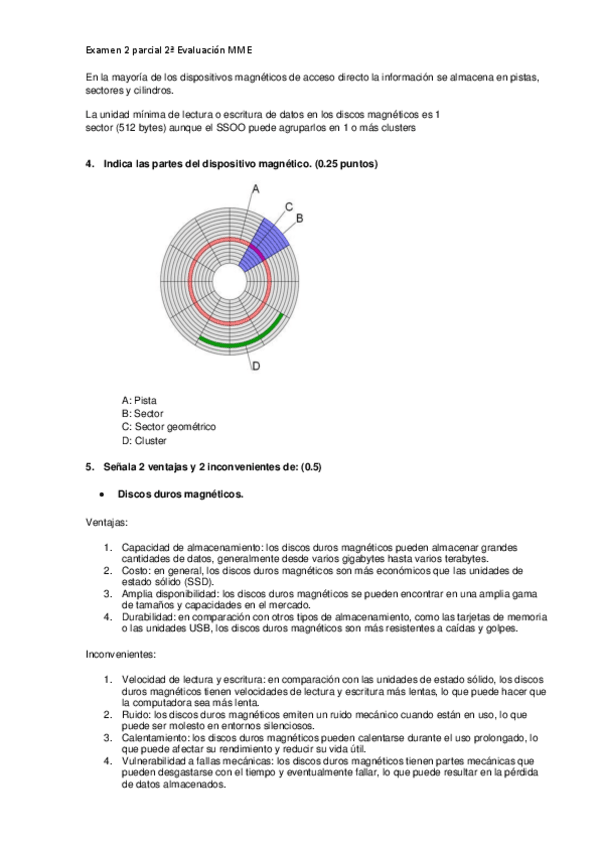 Examen 2 parcial 2ª Evaluación MME

En la mayoría de los dispositivos magnéticos de acceso directo la información se almacena en pistas, sectores y cilindros.

La unidad mínima de lectura o escritura de datos en los discos magnéticos es 1 sector (512 bytes) aunque el SSOO puede agruparlos en 1 o más clusters

4. Indica las partes del dispositivo magnético. (0.25 puntos)

A
C
B
D

A: Pista
B: Sector
C: Sector geométrico
D: Cluster

5. Señala 2 ventajas y 2 inconvenientes de: (0.5)

• Discos duros magnéticos.

Ventajas:

1. Capacidad de almacenamiento: los discos duros magnéticos pueden almacenar grandes cantidades de datos, generalmente desde varios gigabytes hasta varios terabytes.
2. Costo: en general, los discos duros magnéticos son más económicos que las unidades de estado sólido (SSD).
3. Amplia disponibilidad: los discos duros magnéticos se pueden encontrar en una amplia gama de tamaños y capacidades en el mercado.
4. Durabilidad: en comparación con otros tipos de almacenamiento, como las tarjetas de memoria o las unidades USB, los discos duros magnéticos son más resistentes a caídas y golpes.

Inconvenientes:

1. Velocidad de lectura y escritura: en comparación con las unidades de estado sólido, los discos duros magnéticos tienen velocidades de lectura y escritura más lentas, lo que puede hacer que la computadora sea más lenta.
2. Ruido: los discos duros magnéticos emiten un ruido mecánico cuando están en uso, lo que puede ser molesto en entornos silenciosos.
3. Calentamiento: los discos duros magnéticos pueden calentarse durante el uso prolongado, lo que puede afectar su rendimiento y reducir su vida útil.
4. Vulnerabilidad a fallas mecánicas: los discos duros magnéticos tienen partes mecánicas que pueden desgastarse con el tiempo y eventualmente fallar, lo que puede resultar en la pérdida de datos almacenados.