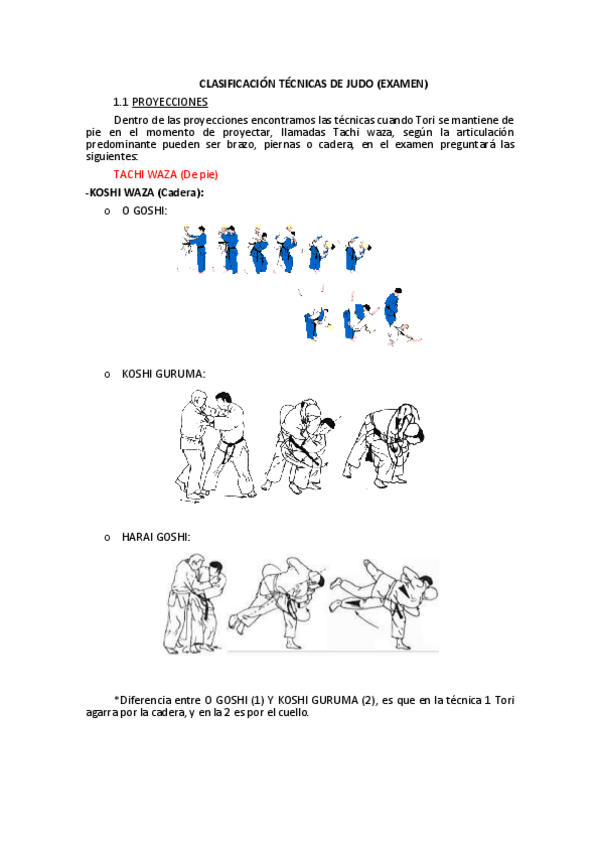 CLASIFICACIÓN TÉCNICAS DE JUDO (EXAMEN)

1.1 PROYECCIONES

Dentro de las proyecciones encontramos las técnicas cuando Tori se mantiene de pie en el momento de proyectar, llamadas Tachi waza, según la articulación predominante pueden ser brazo, piernas o cadera, en el examen preguntará las siguientes:

TACHI WAZA (De pie)

-KOSHI WAZA (Cadera):

o O GOSHI:

o KOSHI GURUMA:

o HARAI GOSHI:

*Diferencia entre O GOSHI (1) Y KOSHI GURUMA (2), es que en la técnica 1 Tori agarra por la cadera, y en la 2 es por el cuello.