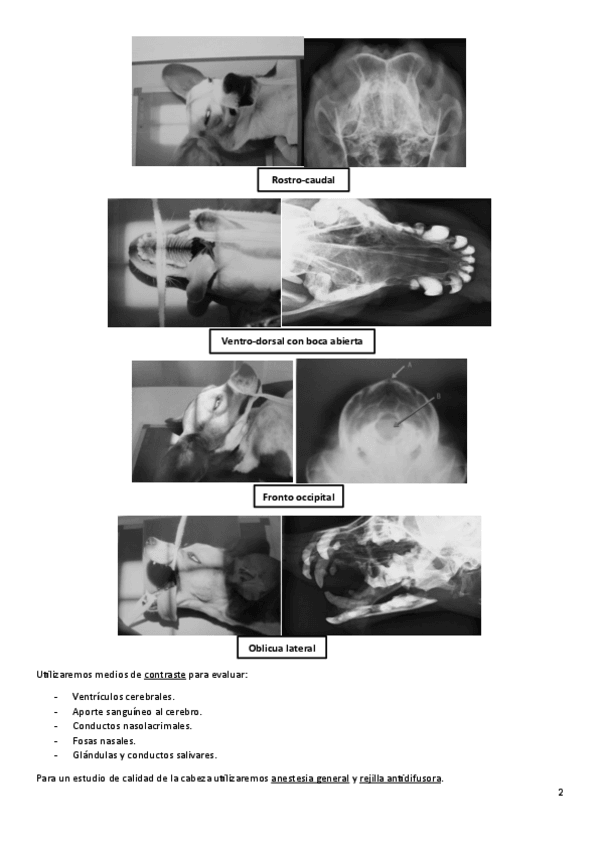 Rostro-caudal

Ventro-dorsal con boca abierta

A

B

Fronto occipital

Oblicua lateral

Utilizaremos medios de contraste para evaluar:

- Ventrículos cerebrales.
- Aporte sanguíneo al cerebro.
- Conductos nasolacrimales.
- Fosas nasales.
- Glándulas y conductos salivares.

Para un estudio de calidad de la cabeza utilizaremos anestesia general y rejilla antidifusora.

2