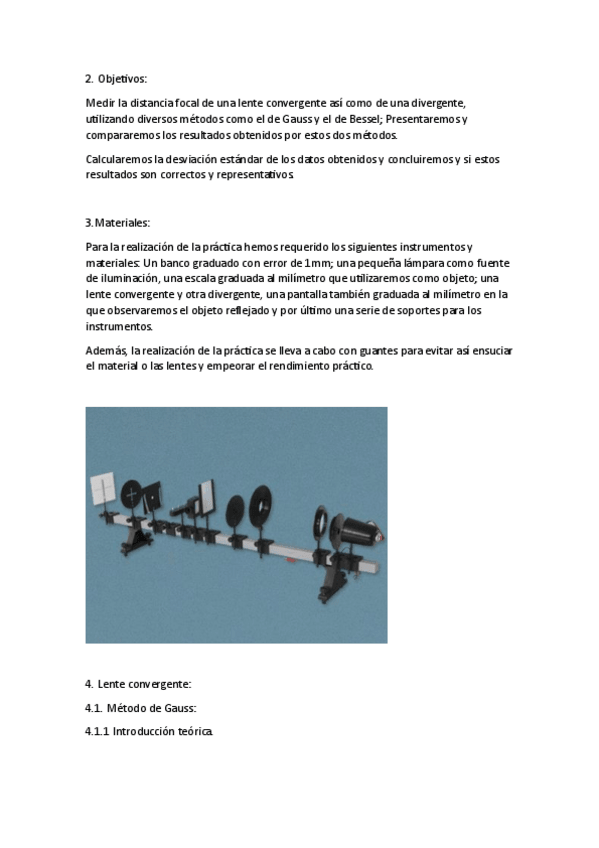 2. Objetivos:

Medir la distancia focal de una lente convergente así como de una divergente, utilizando diversos métodos como el de Gauss y el de Bessel; Presentaremos y compararemos los resultados obtenidos por estos dos métodos.

Calcularemos la desviación estándar de los datos obtenidos y concluiremos y si estos resultados son correctos y representativos.

3.Materiales:

Para la realización de la práctica hemos requerido los siguientes instrumentos y materiales: Un banco graduado con error de 1mm; una pequeña lámpara como fuente de iluminación, una escala graduada al milímetro que utilizaremos como objeto; una lente convergente y otra divergente, una pantalla también graduada al milímetro en la que observaremos el objeto reflejado y por último una serie de soportes para los instrumentos.

Además, la realización de la práctica se lleva a cabo con guantes para evitar así ensuciar el material o las lentes y empeorar el rendimiento práctico.

4. Lente convergente:

4.1. Método de Gauss:

4.1.1 Introducción teórica.