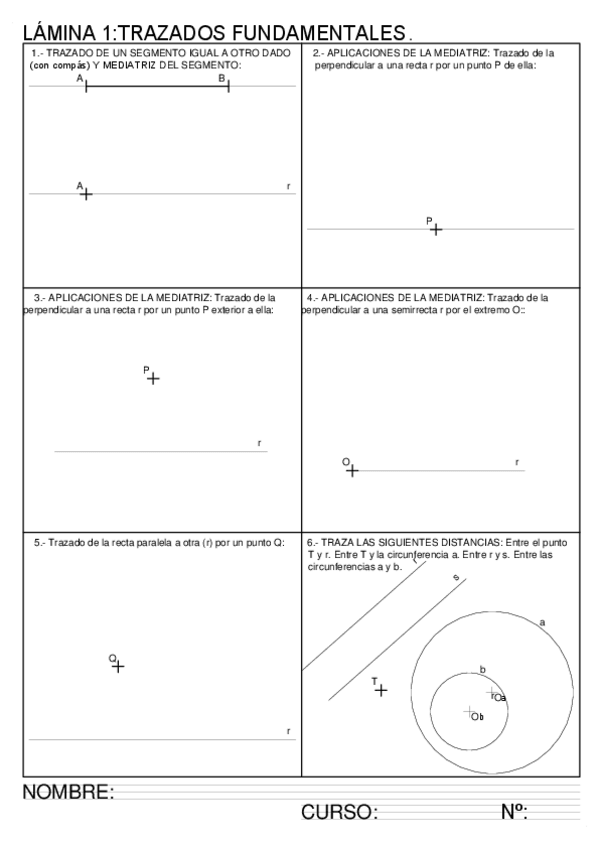 LÁMINA 1:TRAZADOS FUNDAMENTALES.

1.- TRAZADO DE UN SEGMENTO IGUAL A OTRO DADO (con compás) Y MEDIATRIZ DEL SEGMENTO:

A B

A r

2.- APLICACIONES DE LA MEDIATRIZ: Trazado de la perpendicular a una recta r por un punto P de ella:

P

3.- APLICACIONES DE LA MEDIATRIZ: Trazado de la perpendicular a una recta r por un punto P exterior a ella:

P

r

4.- APLICACIONES DE LA MEDIATRIZ: Trazado de la perpendicular a una semirrecta r por el extremo O::

O r

5.- Trazado de la recta paralela a otra (r) por un punto Q:

Q

r

6.- TRAZA LAS SIGUIENTES DISTANCIAS: Entre el punto T y r. Entre T y la circunferencia a. Entre r y s. Entre las circunferencias a y b.

r

s

a

b

T

Oa

Ob

NOMBRE:

CURSO: Nº: