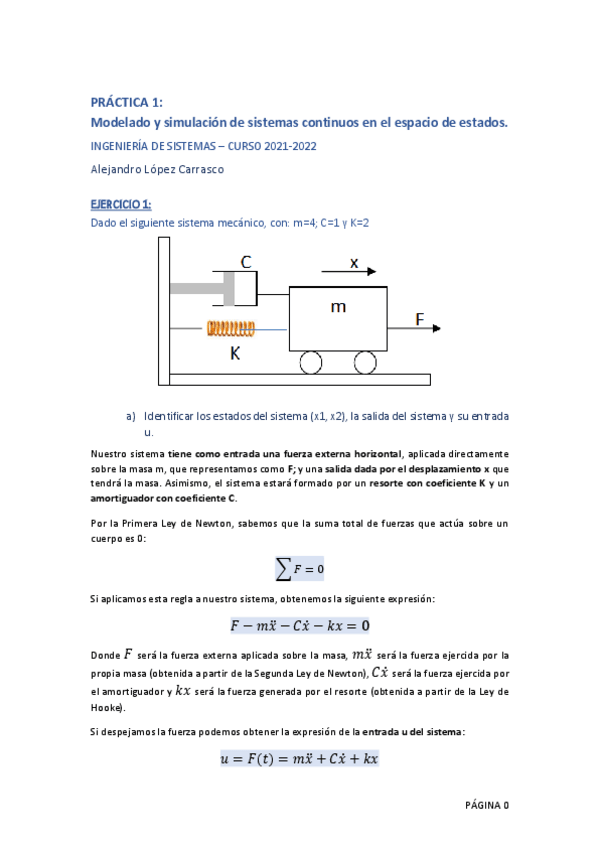 PRÁCTICA 1:
Modelado y simulación de sistemas continuos en el espacio de estados.

INGENIERÍA DE SISTEMAS – CURSO 2021-2022

Alejandro López Carrasco

EJERCICIO 1:

Dado el siguiente sistema mecánico, con: m=4; C=1 y K=2

C
x
m
F
K

a) Identificar los estados del sistema (x1, x2), la salida del sistema y su entrada u.

Nuestro sistema tiene como entrada una fuerza externa horizontal, aplicada directamente sobre la masa m, que representamos como F; y una salida dada por el desplazamiento x que tendrá la masa. Asimismo, el sistema estará formado por un resorte con coeficiente K y un amortiguador con coeficiente C.

Por la Primera Ley de Newton, sabemos que la suma total de fuerzas que actúa sobre un cuerpo es 0:

$\sum F = 0$

Si aplicamos esta regla a nuestro sistema, obtenemos la siguiente expresión:

$F - m\ddot{x} - C\dot{x} - kx = 0$

Donde $F$ será la fuerza externa aplicada sobre la masa, $m\ddot{x}$ será la fuerza ejercida por la propia masa (obtenida a partir de la Segunda Ley de Newton), $C\dot{x}$ será la fuerza ejercida por el amortiguador y $kx$ será la fuerza generada por el resorte (obtenida a partir de la Ley de Hooke).

Si despejamos la fuerza podemos obtener la expresión de la entrada u del sistema:

$u = F(t) = m\ddot{x} + C\dot{x} + kx$

PÁGINA 0