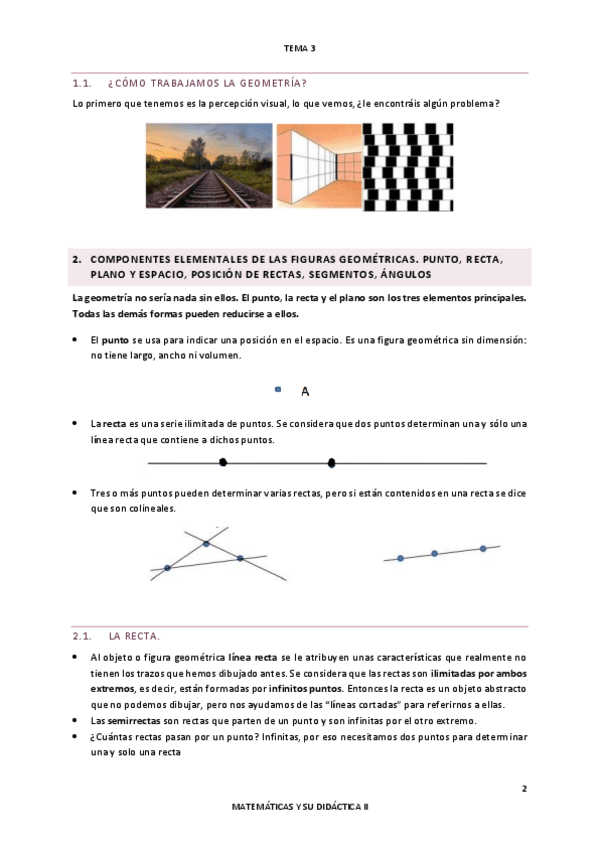 TEMA 3

1.1. ¿CÓMO TRABAJAMOS LA GEOMETRÍA?

Lo primero que tenemos es la percepción visual, lo que vemos, ¿le encontráis algún problema?

2. COMPONENTES ELEMENTALES DE LAS FIGURAS GEOMÉTRICAS. PUNTO, RECTA, PLANO Y ESPACIO, POSICIÓN DE RECTAS, SEGMENTOS, ÁNGULOS

La geometría no sería nada sin ellos. El punto, la recta y el plano son los tres elementos principales. Todas las demás formas pueden reducirse a ellos.

• El punto se usa para indicar una posición en el espacio. Es una figura geométrica sin dimensión: no tiene largo, ancho ni volumen.

A

• La recta es una serie ilimitada de puntos. Se considera que dos puntos determinan una y sólo una línea recta que contiene a dichos puntos.

• Tres o más puntos pueden determinar varias rectas, pero si están contenidos en una recta se dice que son colineales.

2.1. LA RECTA.

• Al objeto o figura geométrica línea recta se le atribuyen unas características que realmente no tienen los trazos que hemos dibujado antes. Se considera que las rectas son ilimitadas por ambos extremos, es decir, están formadas por infinitos puntos. Entonces la recta es un objeto abstracto que no podemos dibujar, pero nos ayudamos de las "líneas cortadas" para referirnos a ellas.
• Las semirrectas son rectas que parten de un punto y son infinitas por el otro extremo.
• ¿Cuántas rectas pasan por un punto? Infinitas, por eso necesitamos dos puntos para determinar una y solo una recta

2

MATEMÁTICAS Y SU DIDÁCTICA II