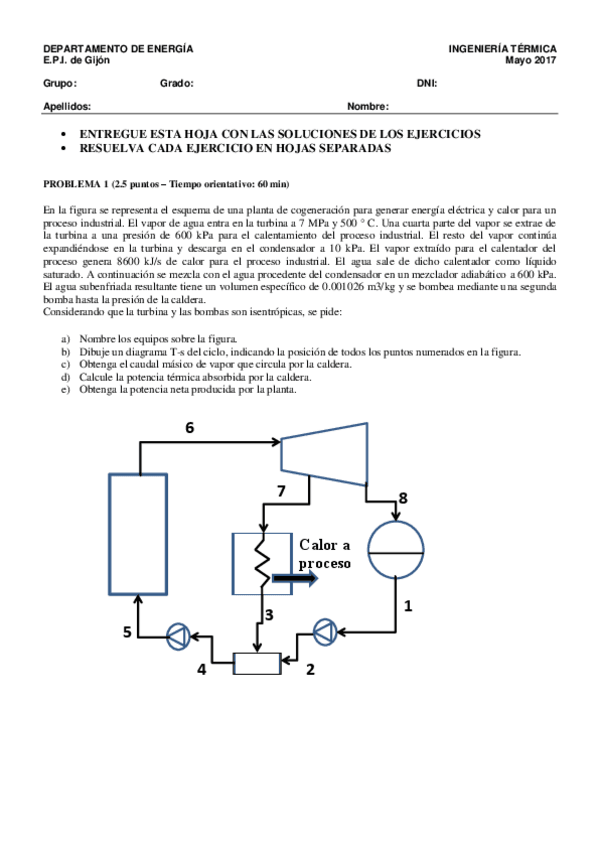 DEPARTAMENTO DE ENERGÍA
E.P.I. de Gijón

INGENIERÍA TÉRMICA
Mayo 2017

Grupo: Grado: DNI:

Apellidos: Nombre:

• ENTREGUE ESTA HOJA CON LAS SOLUCIONES DE LOS EJERCICIOS
• RESUELVA CADA EJERCICIO EN HOJAS SEPARADAS

PROBLEMA 1 (2.5 puntos – Tiempo orientativo: 60 min)

En la figura se representa el esquema de una planta de cogeneración para generar energía eléctrica y calor para un proceso industrial. El vapor de agua entra en la turbina a 7 MPa y 500 ° C. Una cuarta parte del vapor se extrae de la turbina a una presión de 600 kPa para el calentamiento del proceso industrial. El resto del vapor continúa expandiéndose en la turbina y descarga en el condensador a 10 kPa. El vapor extraído para el calentador del proceso genera 8600 kJ/s de calor para el proceso industrial. El agua sale de dicho calentador como líquido saturado. A continuación se mezcla con el agua procedente del condensador en un mezclador adiabático a 600 kPa. El agua subenfriada resultante tiene un volumen específico de 0.001026 m3/kg y se bombea mediante una segunda bomba hasta la presión de la caldera.
Considerando que la turbina y las bombas son isentrópicas, se pide:

a) Nombre los equipos sobre la figura.
b) Dibuje un diagrama T-s del ciclo, indicando la posición de todos los puntos numerados en la figura.
c) Obtenga el caudal másico de vapor que circula por la caldera.
d) Calcule la potencia térmica absorbida por la caldera.
e) Obtenga la potencia neta producida por la planta.

6
7
8
Calor a proceso
3
1
5
4
2