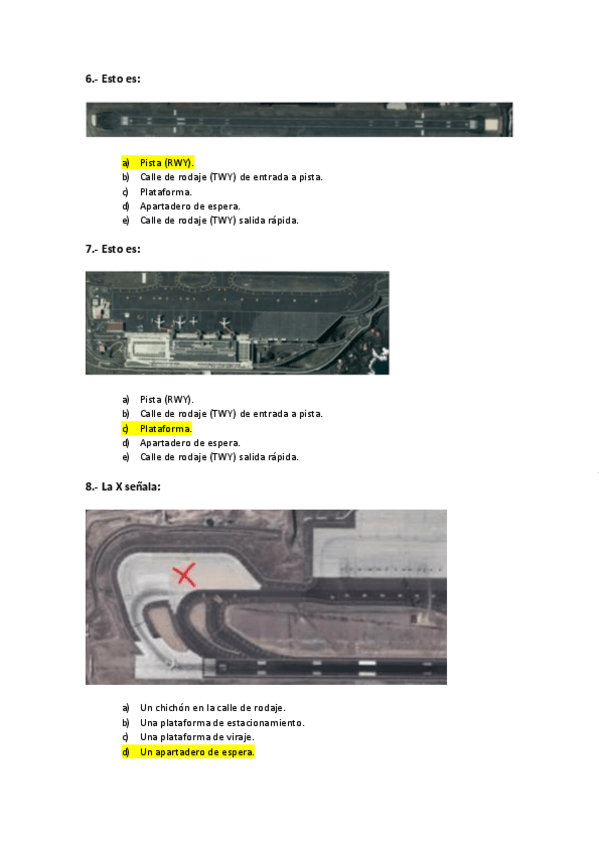 6.- Esto es:

a) Pista (RWY).
b) Calle de rodaje (TWY) de entrada a pista.
c) Plataforma.
d) Apartadero de espera.
e) Calle de rodaje (TWY) salida rápida.

7.- Esto es:

a) Pista (RWY).
b) Calle de rodaje (TWY) de entrada a pista.
c) Plataforma.
d) Apartadero de espera.
e) Calle de rodaje (TWY) salida rápida.

8.- La X señala:

a) Un chichón en la calle de rodaje.
b) Una plataforma de estacionamiento.
c) Una plataforma de viraje.
d) Un apartadero de espera.