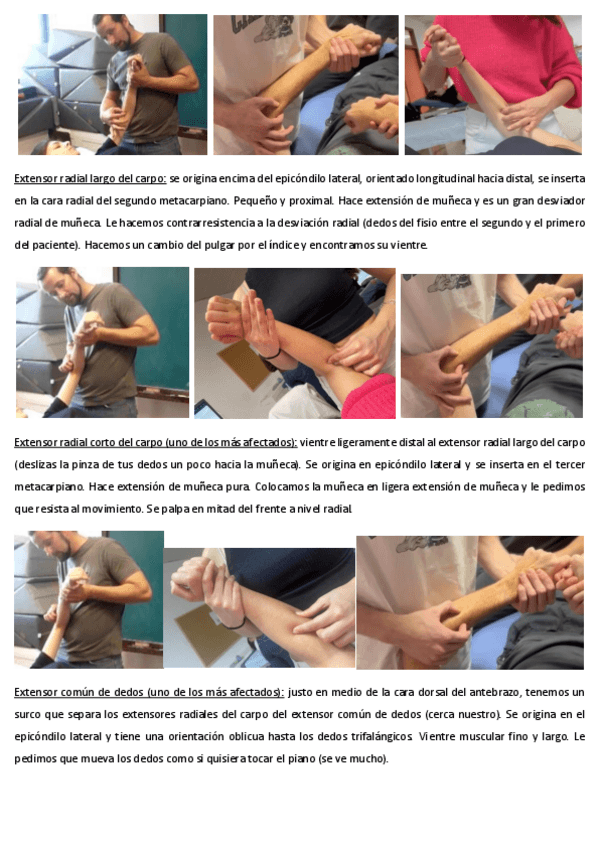 Extensor radial largo del carpo: se origina encima del epicóndilo lateral, orientado longitudinal hacia distal, se inserta en la cara radial del segundo metacarpiano. Pequeño y proximal. Hace extensión de muñeca y es un gran desviador radial de muñeca. Le hacemos contrarresistencia a la desviación radial (dedos del fisio entre el segundo y el primero del paciente). Hacemos un cambio del pulgar por el índice y encontramos su vientre.

Extensor radial corto del carpo (uno de los más afectados): vientre ligeramente distal al extensor radial largo del carpo (deslizas la pinza de tus dedos un poco hacia la muñeca). Se origina en epicóndilo lateral y se inserta en el tercer metacarpiano. Hace extensión de muñeca pura. Colocamos la muñeca en ligera extensión de muñeca y le pedimos que resista al movimiento. Se palpa en mitad del frente a nivel radial.

Extensor común de dedos (uno de los más afectados): justo en medio de la cara dorsal del antebrazo, tenemos un surco que separa los extensores radiales del carpo del extensor común de dedos (cerca nuestro). Se origina en el epicóndilo lateral y tiene una orientación oblicua hasta los dedos trifalángicos. Vientre muscular fino y largo. Le pedimos que mueva los dedos como si quisiera tocar el piano (se ve mucho).