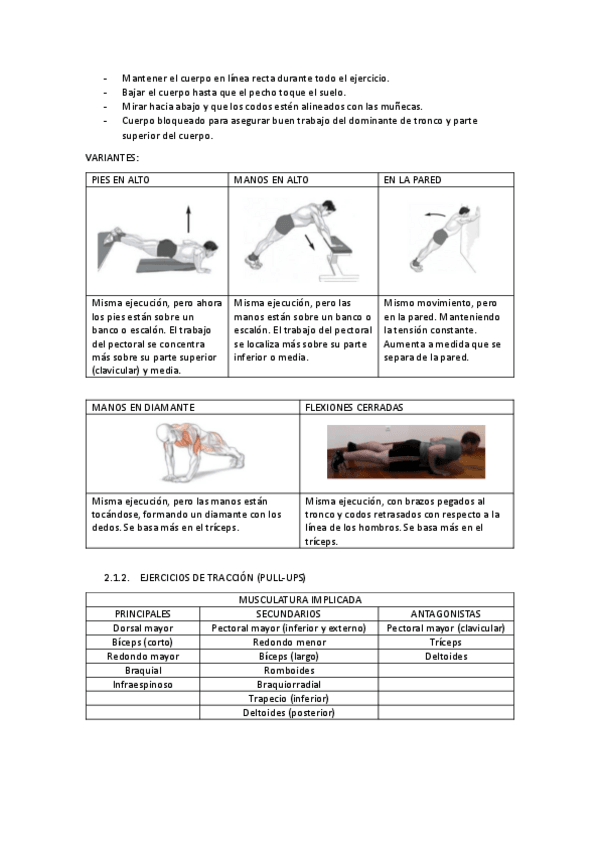 - Mantener el cuerpo en línea recta durante todo el ejercicio.
- Bajar el cuerpo hasta que el pecho toque el suelo.
- Mirar hacia abajo y que los codos estén alineados con las muñecas.
- Cuerpo bloqueado para asegurar buen trabajo del dominante de tronco y parte superior del cuerpo.

VARIANTES:

| PIES EN ALTO | MANOS EN ALTO | EN LA PARED |
|---|---|---|
| | | |
| Misma ejecución, pero ahora los pies están sobre un banco o escalón. El trabajo del pectoral se concentra más sobre su parte superior (clavicular) y media. | Misma ejecución, pero las manos están sobre un banco o escalón. El trabajo del pectoral se localiza más sobre su parte inferior o media. | Mismo movimiento, pero en la pared. Manteniendo la tensión constante. Aumenta a medida que se separa de la pared. |

| MANOS EN DIAMANTE | FLEXIONES CERRADAS |
|---|---|
| | |
| Misma ejecución, pero las manos están tocándose, formando un diamante con los dedos. Se basa más en el tríceps. | Misma ejecución, con brazos pegados al tronco y codos retrasados con respecto a la línea de los hombros. Se basa más en el tríceps. |

2.1.2. EJERCICIOS DE TRACCIÓN (PULL-UPS)

| MUSCULATURA IMPLICADA | | |
|---|---|---|
| PRINCIPALES | SECUNDARIOS | ANTAGONISTAS |
| Dorsal mayor | Pectoral mayor (inferior y externo) | Pectoral mayor (clavicular) |
| Bíceps (corto) | Redondo menor | Tríceps |
| Redondo mayor | Bíceps (largo) | Deltoides |
| Braquial | Romboides | |
| Infraespinoso | Braquiorradial | |
| | Trapecio (inferior) | |
| | Deltoides (posterior) | |