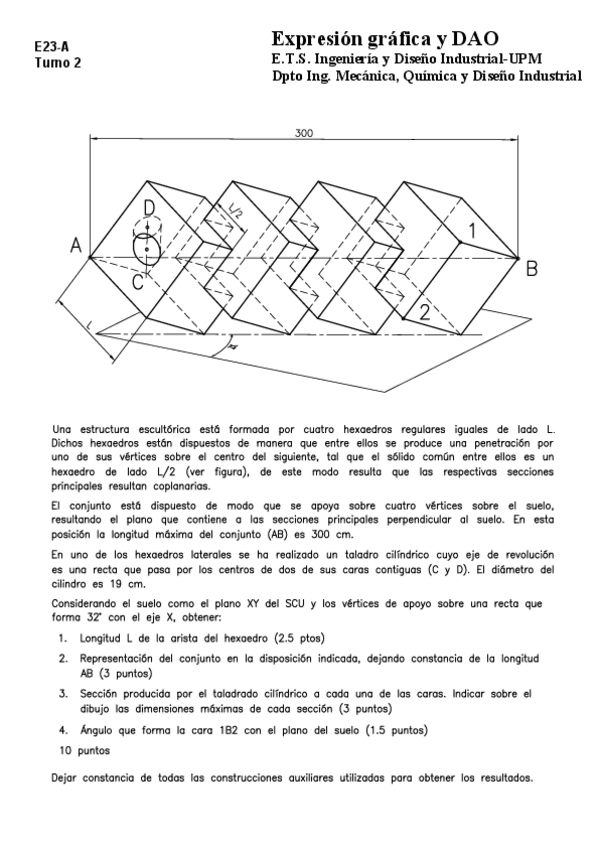 E23-A
Turno 2

Expresión gráfica y DAO
E.T.S. Ingeniería y Diseño Industrial-UPM
Dpto Ing. Mecánica, Química y Diseño Industrial

300
L/2
D
A
C
1
B
2
L
32

Una estructura escultórica está formada por cuatro hexaedros regulares iguales de lado L. Dichos hexaedros están dispuestos de manera que entre ellos se produce una penetración por uno de sus vértices sobre el centro del siguiente, tal que el sólido común entre ellos es un hexaedro de lado L/2 (ver figura), de este modo resulta que las respectivas secciones principales resultan coplanarias.

El conjunto está dispuesto de modo que se apoya sobre cuatro vértices sobre el suelo, resultando el plano que contiene a las secciones principales perpendicular al suelo. En esta posición la longitud máxima del conjunto (AB) es 300 cm.

En uno de los hexaedros laterales se ha realizado un taladro cilíndrico cuyo eje de revolución es una recta que pasa por los centros de dos de sus caras contiguas (C y D). El diámetro del cilindro es 19 cm.

Considerando el suelo como el plano XY del SCU y los vértices de apoyo sobre una recta que forma 32° con el eje X, obtener:

1. Longitud L de la arista del hexaedro (2.5 ptos)
2. Representación del conjunto en la disposición indicada, dejando constancia de la longitud AB (3 puntos)
3. Sección producida por el taladrado cilíndrico a cada una de las caras. Indicar sobre el dibujo las dimensiones máximas de cada sección (3 puntos)
4. Ángulo que forma la cara 1B2 con el plano del suelo (1.5 puntos)

10 puntos

Dejar constancia de todas las construcciones auxiliares utilizadas para obtener los resultados.