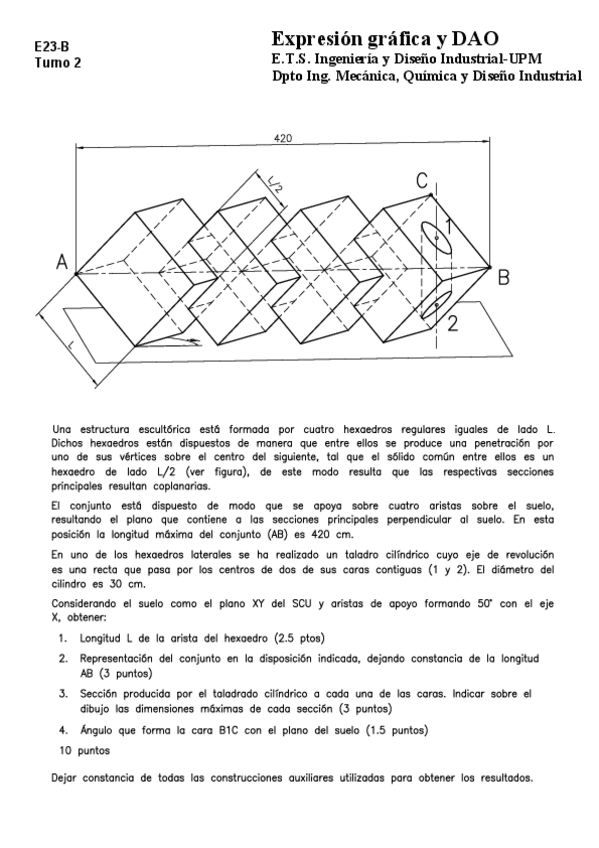 E23-B
Turno 2

Expresión gráfica y DAO
E.T.S. Ingeniería y Diseño Industrial-UPM
Dpto Ing. Mecánica, Química y Diseño Industrial

420
L/2
C
1
A
B
2
L

Una estructura escultórica está formada por cuatro hexaedros regulares iguales de lado L. Dichos hexaedros están dispuestos de manera que entre ellos se produce una penetración por uno de sus vértices sobre el centro del siguiente, tal que el sólido común entre ellos es un hexaedro de lado L/2 (ver figura), de este modo resulta que las respectivas secciones principales resultan coplanarias.

El conjunto está dispuesto de modo que se apoya sobre cuatro aristas sobre el suelo, resultando el plano que contiene a las secciones principales perpendicular al suelo. En esta posición la longitud máxima del conjunto (AB) es 420 cm.

En uno de los hexaedros laterales se ha realizado un taladro cilíndrico cuyo eje de revolución es una recta que pasa por los centros de dos de sus caras contiguas (1 y 2). El diámetro del cilindro es 30 cm.

Considerando el suelo como el plano XY del SCU y aristas de apoyo formando 50° con el eje X, obtener:

1. Longitud L de la arista del hexaedro (2.5 ptos)
2. Representación del conjunto en la disposición indicada, dejando constancia de la longitud AB (3 puntos)
3. Sección producida por el taladrado cilíndrico a cada una de las caras. Indicar sobre el dibujo las dimensiones máximas de cada sección (3 puntos)
4. Ángulo que forma la cara B1C con el plano del suelo (1.5 puntos)

10 puntos

Dejar constancia de todas las construcciones auxiliares utilizadas para obtener los resultados.