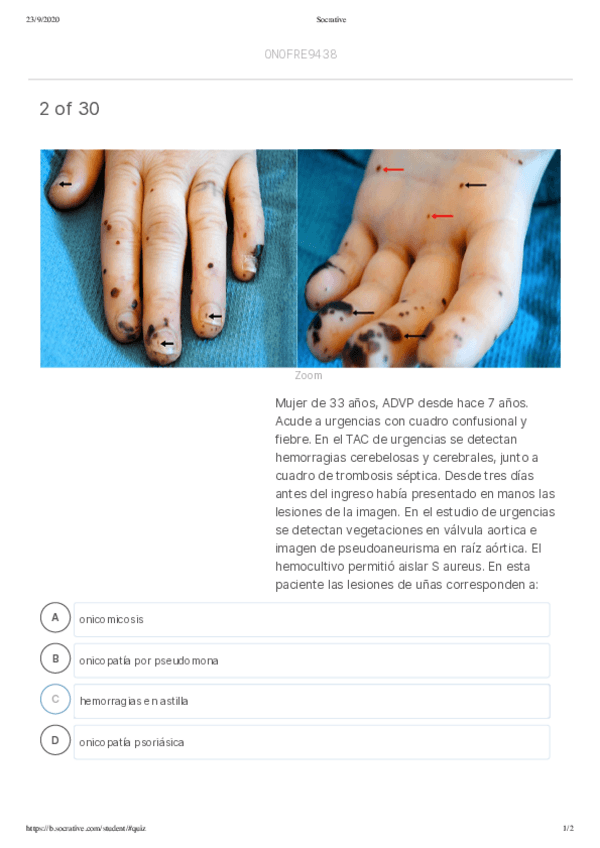 23/9/2020 Socrative

ONOFRE9438

2 of 30

Zoom

Mujer de 33 años, ADVP desde hace 7 años. Acude a urgencias con cuadro confusional y fiebre. En el TAC de urgencias se detectan hemorragias cerebelosas y cerebrales, junto a cuadro de trombosis séptica. Desde tres días antes del ingreso había presentado en manos las lesiones de la imagen. En el estudio de urgencias se detectan vegetaciones en válvula aortica e imagen de pseudoaneurisma en raíz aórtica. El hemocultivo permitió aislar S aureus. En esta paciente las lesiones de uñas corresponden a:

A onicomicosis

B onicopatía por pseudomona

C hemorragias en astilla

D onicopatía psoriásica

https://b.socrative.com/student/#quiz 1/2