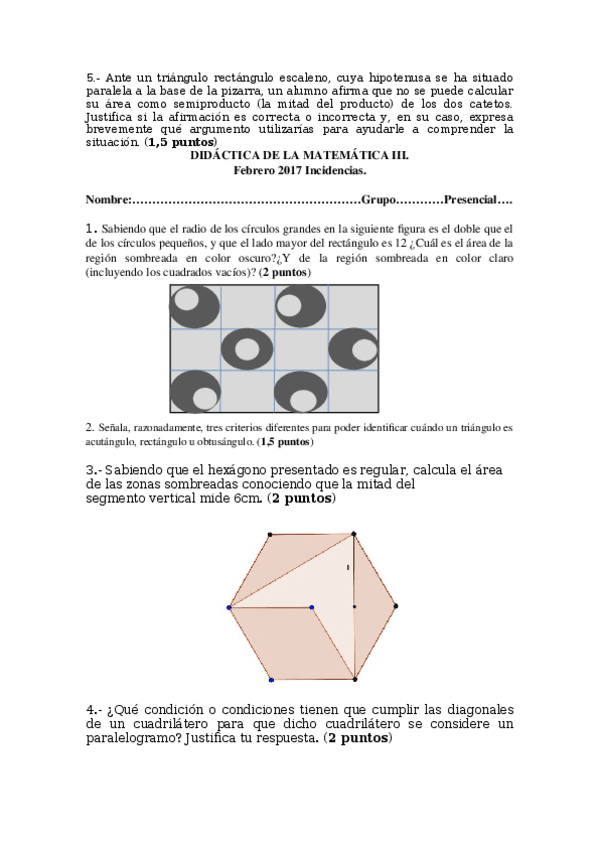 5.- Ante un triángulo rectángulo escaleno, cuya hipotenusa se ha situado paralela a la base de la pizarra, un alumno afirma que no se puede calcular su área como semiproducto (la mitad del producto) de los dos catetos. Justifica si la afirmación es correcta o incorrecta y, en su caso, expresa brevemente qué argumento utilizarías para ayudarle a comprender la situación. (1,5 puntos)

DIDÁCTICA DE LA MATEMÁTICA III.
Febrero 2017 Incidencias.

Nombre:…………………………………………………Grupo…………Presencial….

1. Sabiendo que el radio de los círculos grandes en la siguiente figura es el doble que el de los círculos pequeños, y que el lado mayor del rectángulo es 12 ¿Cuál es el área de la región sombreada en color oscuro?¿Y de la región sombreada en color claro (incluyendo los cuadrados vacíos)? (2 puntos)

2. Señala, razonadamente, tres criterios diferentes para poder identificar cuándo un triángulo es acutángulo, rectángulo u obtusángulo. (1,5 puntos)

3.- Sabiendo que el hexágono presentado es regular, calcula el área de las zonas sombreadas conociendo que la mitad del segmento vertical mide 6cm. (2 puntos)

4.- ¿Qué condición o condiciones tienen que cumplir las diagonales de un cuadrilátero para que dicho cuadrilátero se considere un paralelogramo? Justifica tu respuesta. (2 puntos)