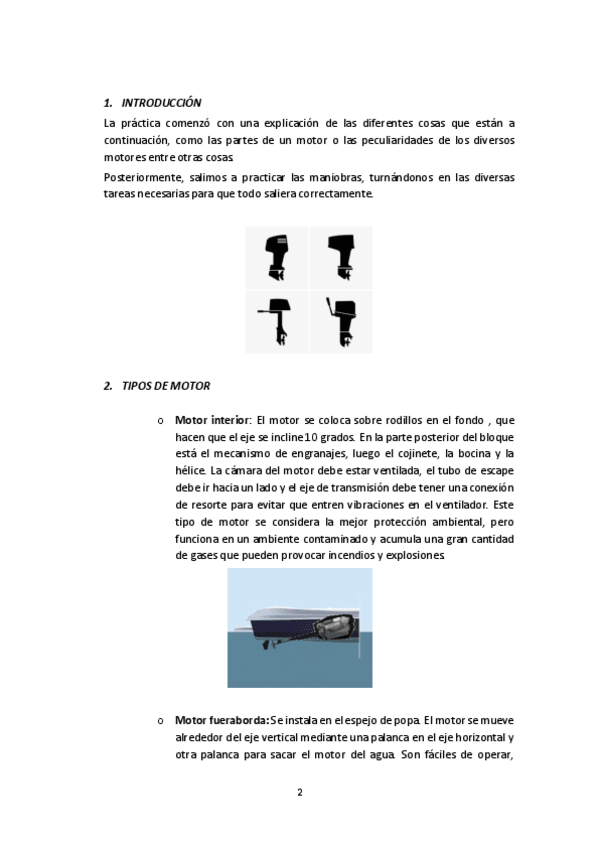 1. INTRODUCCIÓN

La práctica comenzó con una explicación de las diferentes cosas que están a continuación, como las partes de un motor o las peculiaridades de los diversos motores entre otras cosas.

Posteriormente, salimos a practicar las maniobras, turnándonos en las diversas tareas necesarias para que todo saliera correctamente.

2. TIPOS DE MOTOR

o Motor interior: El motor se coloca sobre rodillos en el fondo , que hacen que el eje se incline 10 grados. En la parte posterior del bloque está el mecanismo de engranajes, luego el cojinete, la bocina y la hélice. La cámara del motor debe estar ventilada, el tubo de escape debe ir hacia un lado y el eje de transmisión debe tener una conexión de resorte para evitar que entren vibraciones en el ventilador. Este tipo de motor se considera la mejor protección ambiental, pero funciona en un ambiente contaminado y acumula una gran cantidad de gases que pueden provocar incendios y explosiones.

o Motor fueraborda: Se instala en el espejo de popa. El motor se mueve alrededor del eje vertical mediante una palanca en el eje horizontal y otra palanca para sacar el motor del agua. Son fáciles de operar,

2