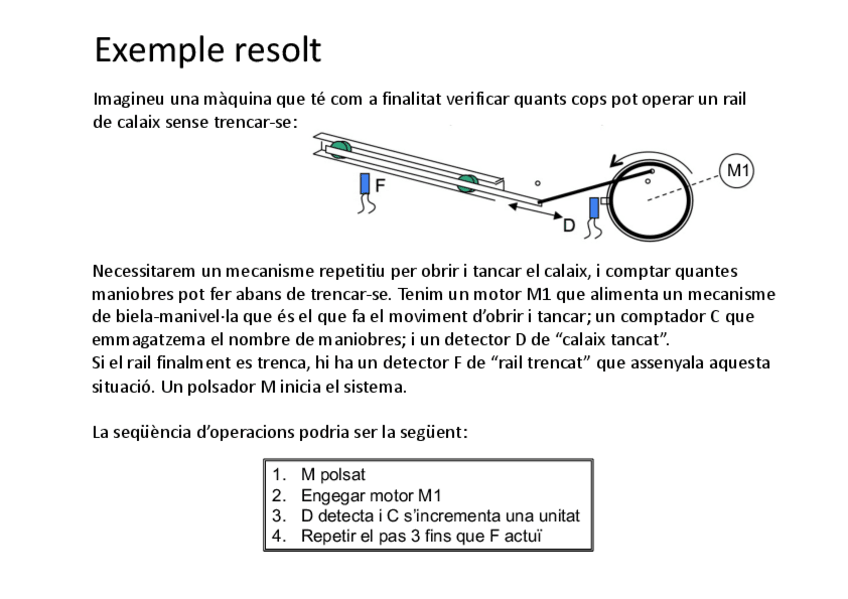 Exemple resolt

Imagineu una màquina que té com a finalitat verificar quants cops pot operar un rail de calaix sense trencar-se:

F

D

M1

Necessitarem un mecanisme repetitiu per obrir i tancar el calaix, i comptar quantes maniobres pot fer abans de trencar-se. Tenim un motor M1 que alimenta un mecanisme de biela-manivel·la que és el que fa el moviment d'obrir i tancar; un comptador C que emmagatzema el nombre de maniobres; i un detector D de "calaix tancat".
Si el rail finalment es trenca, hi ha un detector F de "rail trencat" que assenyala aquesta situació. Un polsador M inicia el sistema.

La seqüència d'operacions podria ser la següent:

1. M polsat
2. Engegar motor M1
3. D detecta i C s'incrementa una unitat
4. Repetir el pas 3 fins que F actuï