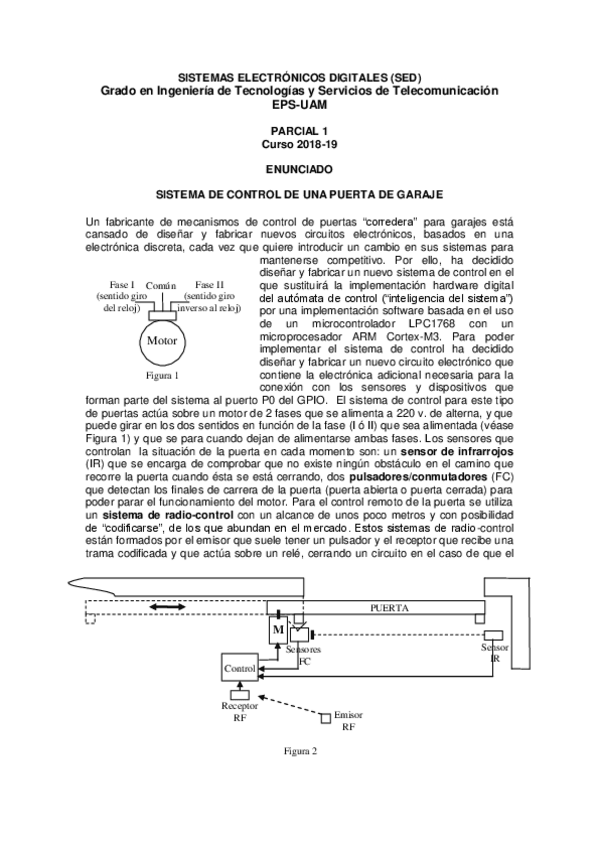 SISTEMAS ELECTRÓNICOS DIGITALES (SED)
Grado en Ingeniería de Tecnologías y Servicios de Telecomunicación
EPS-UAM

PARCIAL 1
Curso 2018-19

ENUNCIADO

SISTEMA DE CONTROL DE UNA PUERTA DE GARAJE

Un fabricante de mecanismos de control de puertas "corredera" para garajes está cansado de diseñar y fabricar nuevos circuitos electrónicos, basados en una electrónica discreta, cada vez que quiere introducir un cambio en sus sistemas para mantenerse competitivo. Por ello, ha decidido diseñar y fabricar un nuevo sistema de control en el que sustituirá la implementación hardware digital del autómata de control ("inteligencia del sistema") por una implementación software basada en el uso de un microcontrolador LPC1768 con un microprocesador ARM Cortex-M3. Para poder implementar el sistema de control ha decidido diseñar y fabricar un nuevo circuito electrónico que contiene la electrónica adicional necesaria para la conexión con los sensores y dispositivos que forman parte del sistema al puerto P0 del GPIO. El sistema de control para este tipo de puertas actúa sobre un motor de 2 fases que se alimenta a 220 v. de alterna, y que puede girar en los dos sentidos en función de la fase (I ó II) que sea alimentada (véase Figura 1) y que se para cuando dejan de alimentarse ambas fases. Los sensores que controlan la situación de la puerta en cada momento son: un sensor de infrarrojos (IR) que se encarga de comprobar que no existe ningún obstáculo en el camino que recorre la puerta cuando ésta se está cerrando, dos pulsadores/conmutadores (FC) que detectan los finales de carrera de la puerta (puerta abierta o puerta cerrada) para poder parar el funcionamiento del motor. Para el control remoto de la puerta se utiliza un sistema de radio-control con un alcance de unos poco metros y con posibilidad de "codificarse", de los que abundan en el mercado. Estos sistemas de radio-control están formados por el emisor que suele tener un pulsador y el receptor que recibe una trama codificada y que actúa sobre un relé, cerrando un circuito en el caso de que el

Fase I (sentido giro del reloj)
Común
Fase II (sentido giro inverso al reloj)
Motor
Figura 1

PUERTA
M
Sensores FC
Sensor IR
Control
Receptor RF
Emisor RF
Figura 2