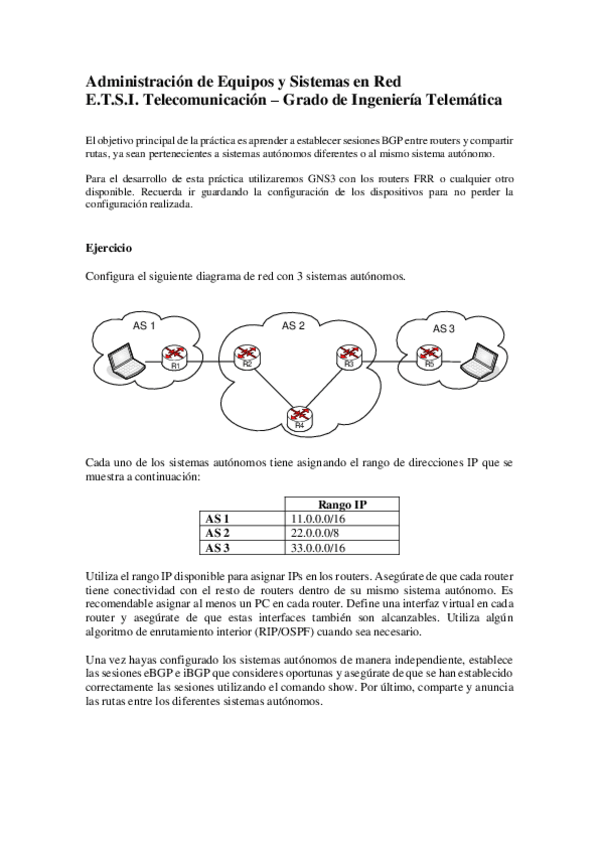 Administración de Equipos y Sistemas en Red
E.T.S.I. Telecomunicación – Grado de Ingeniería Telemática

El objetivo principal de la práctica es aprender a establecer sesiones BGP entre routers y compartir rutas, ya sean pertenecientes a sistemas autónomos diferentes o al mismo sistema autónomo.

Para el desarrollo de esta práctica utilizaremos GNS3 con los routers FRR o cualquier otro disponible. Recuerda ir guardando la configuración de los dispositivos para no perder la configuración realizada.

Ejercicio

Configura el siguiente diagrama de red con 3 sistemas autónomos.

AS 1
AS 2
AS 3
R1
R2
R3
R5
R4

Cada uno de los sistemas autónomos tiene asignando el rango de direcciones IP que se muestra a continuación:

| | Rango IP |
|---|---|
| AS 1 | 11.0.0.0/16 |
| AS 2 | 22.0.0.0/8 |
| AS 3 | 33.0.0.0/16 |

Utiliza el rango IP disponible para asignar IPs en los routers. Asegúrate de que cada router tiene conectividad con el resto de routers dentro de su mismo sistema autónomo. Es recomendable asignar al menos un PC en cada router. Define una interfaz virtual en cada router y asegúrate de que estas interfaces también son alcanzables. Utiliza algún algoritmo de enrutamiento interior (RIP/OSPF) cuando sea necesario.

Una vez hayas configurado los sistemas autónomos de manera independiente, establece las sesiones eBGP e iBGP que consideres oportunas y asegúrate de que se han establecido correctamente las sesiones utilizando el comando show. Por último, comparte y anuncia las rutas entre los diferentes sistemas autónomos.