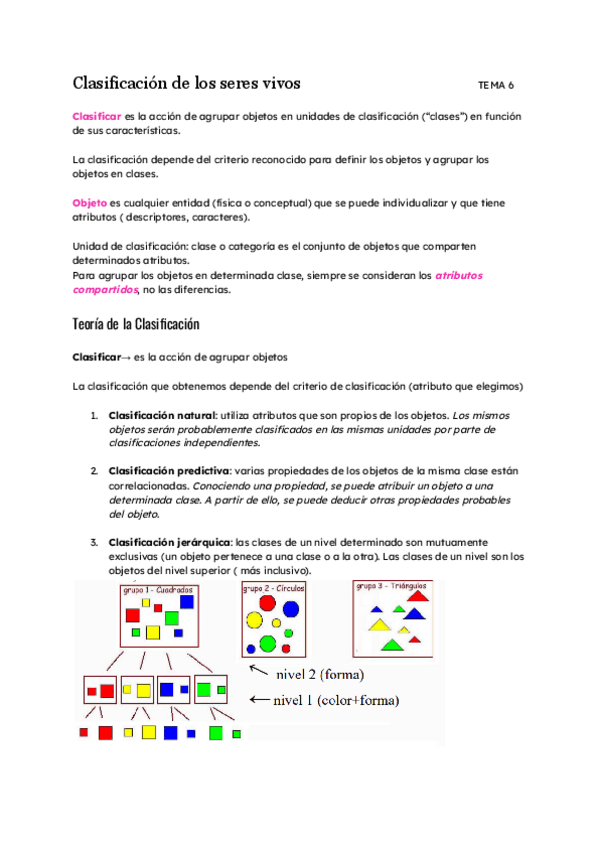 Clasificación de los seres vivos TEMA 6

Clasificar es la acción de agrupar objetos en unidades de clasificación ("clases") en función de sus características.

La clasificación depende del criterio reconocido para definir los objetos y agrupar los objetos en clases.

Objeto es cualquier entidad (física o conceptual) que se puede individualizar y que tiene atributos ( descriptores, caracteres).

Unidad de clasificación: clase o categoría es el conjunto de objetos que comparten determinados atributos.
Para agrupar los objetos en determinada clase, siempre se consideran los atributos compartidos, no las diferencias.

Teoría de la Clasificación

Clasificar→ es la acción de agrupar objetos

La clasificación que obtenemos depende del criterio de clasificación (atributo que elegimos)

1. Clasificación natural: utiliza atributos que son propios de los objetos. Los mismos objetos serán probablemente clasificados en las mismas unidades por parte de clasificaciones independientes.

2. Clasificación predictiva: varias propiedades de los objetos de la misma clase están correlacionadas. Conociendo una propiedad, se puede atribuir un objeto a una determinada clase. A partir de ello, se puede deducir otras propiedades probables del objeto.

3. Clasificación jerárquica: las clases de un nivel determinado son mutuamente exclusivas (un objeto pertenece a una clase o a la otra). Las clases de un nivel son los objetos del nivel superior ( más inclusivo).

grupo 1 - Cuadrados
grupo 2 - Círculos
grupo 3 - Triángulos
nivel 2 (forma)
nivel 1 (color+forma)