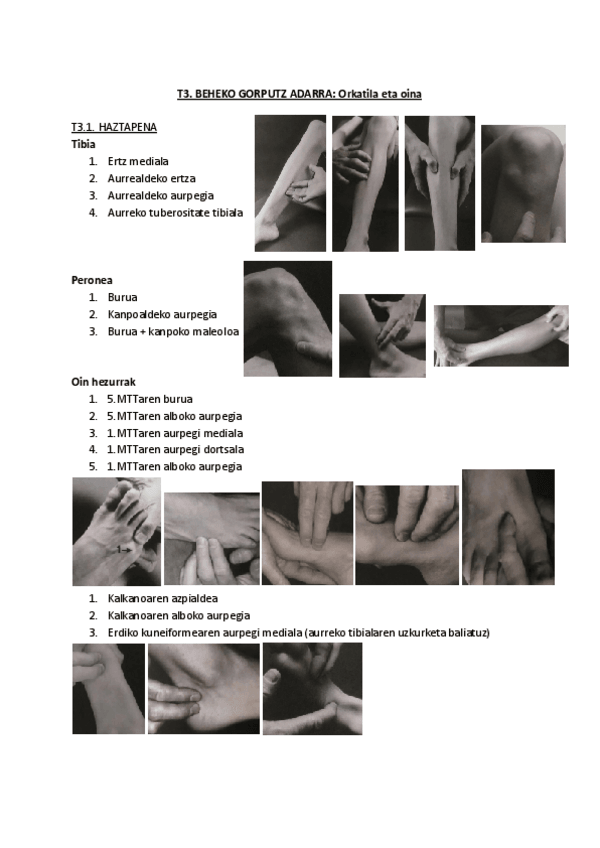 T3. BEHEKO GORPUTZ ADARRA: Orkatila eta oina

T3.1. HAZTAPENA
Tibia
1. Ertz mediala
2. Aurrealdeko ertza
3. Aurrealdeko aurpegia
4. Aurreko tuberositate tibiala

Peronea
1. Burua
2. Kanpoaldeko aurpegia
3. Burua + kanpoko maleoloa

Oin hezurrak
1. 5.MTTaren burua
2. 5.MTTaren alboko aurpegia
3. 1.MTTaren aurpegi mediala
4. 1.MTTaren aurpegi dortsala
5. 1.MTTaren alboko aurpegia

1

1. Kalkanoaren azpialdea
2. Kalkanoaren alboko aurpegia
3. Erdiko kuneiformearen aurpegi mediala (aurreko tibialaren uzkurketa baliatuz)