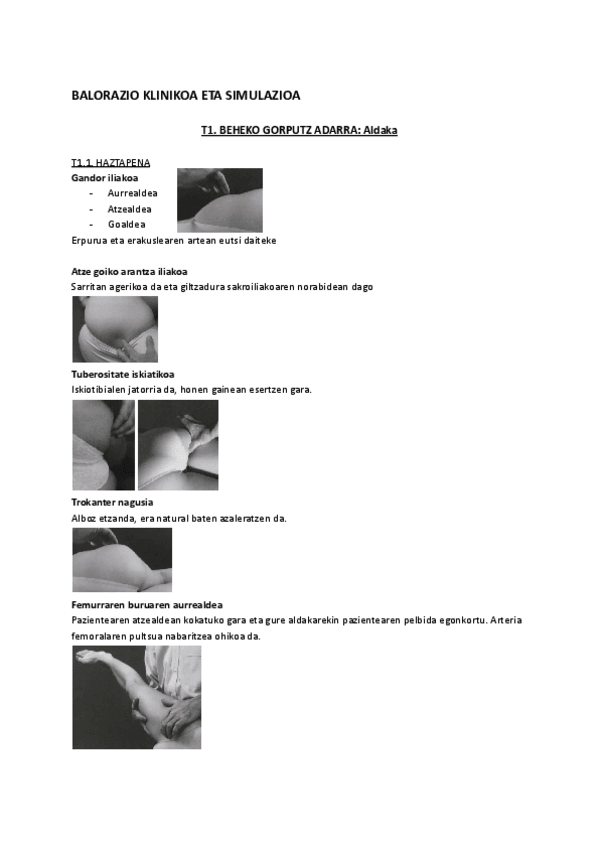 BALORAZIO KLINIKOA ETA SIMULAZIOA

T1. BEHEKO GORPUTZ ADARRA: Aldaka

T1.1. HAZTAPENA
Gandor iliakoa
- Aurrealdea
- Atzealdea
- Goaldea
Erpurua eta erakuslearen artean eutsi daiteke

Atze goiko arantza iliakoa
Sarritan agerikoa da eta giltzadura sakroiliakoaren norabidean dago

Tuberositate iskiatikoa
Iskiotibialen jatorria da, honen gainean esertzen gara.

Trokanter nagusia
Alboz etzanda, era natural baten azaleratzen da.

Femurraren buruaren aurrealdea
Pazientearen atzealdean kokatuko gara eta gure aldakarekin pazientearen pelbida egonkortu. Arteria femoralaren pultsua nabaritzea ohikoa da.