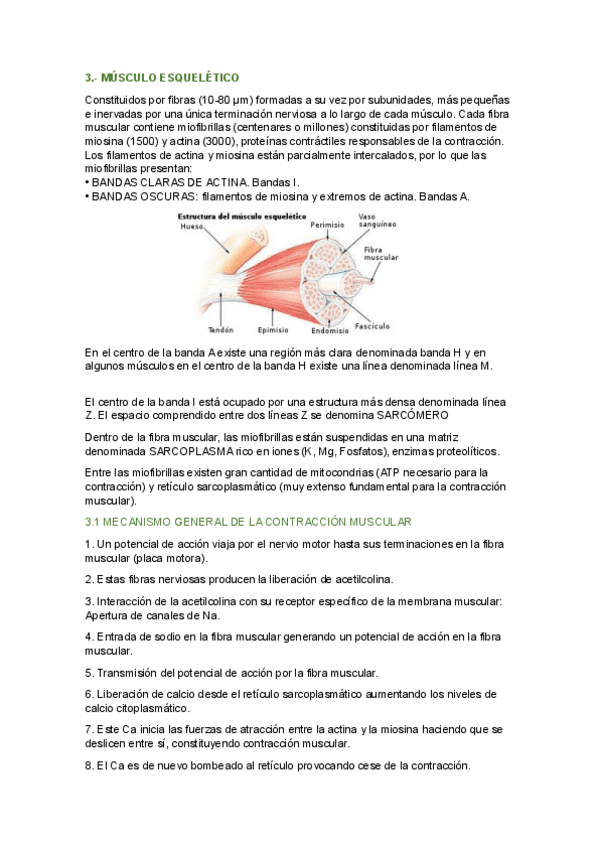 3.- MÚSCULO ESQUELÉTICO

Constituidos por fibras (10-80 µm) formadas a su vez por subunidades, más pequeñas e inervadas por una única terminación nerviosa a lo largo de cada músculo. Cada fibra muscular contiene miofibrillas (centenares o millones) constituidas por filamentos de miosina (1500) y actina (3000), proteínas contráctiles responsables de la contracción. Los filamentos de actina y miosina están parcialmente intercalados, por lo que las miofibrillas presentan:
• BANDAS CLARAS DE ACTINA. Bandas I.
• BANDAS OSCURAS: filamentos de miosina y extremos de actina. Bandas A.

Estructura del músculo esquelético
Hueso
Perimisio
Vaso sanguíneo
Fibra muscular
Tendón
Epimisio
Endomisio
Fascículo

En el centro de la banda A existe una región más clara denominada banda H y en algunos músculos en el centro de la banda H existe una línea denominada línea M.

El centro de la banda I está ocupado por una estructura más densa denominada línea Z. El espacio comprendido entre dos líneas Z se denomina SARCÓMERO

Dentro de la fibra muscular, las miofibrillas están suspendidas en una matriz denominada SARCOPLASMA rico en iones (K, Mg, Fosfatos), enzimas proteolíticos.

Entre las miofibrillas existen gran cantidad de mitocondrias (ATP necesario para la contracción) y retículo sarcoplasmático (muy extenso fundamental para la contracción muscular).

3.1 MECANISMO GENERAL DE LA CONTRACCIÓN MUSCULAR

1. Un potencial de acción viaja por el nervio motor hasta sus terminaciones en la fibra muscular (placa motora).

2. Estas fibras nerviosas producen la liberación de acetilcolina.

3. Interacción de la acetilcolina con su receptor específico de la membrana muscular: Apertura de canales de Na.

4. Entrada de sodio en la fibra muscular generando un potencial de acción en la fibra muscular.

5. Transmisión del potencial de acción por la fibra muscular.

6. Liberación de calcio desde el retículo sarcoplasmático aumentando los niveles de calcio citoplasmático.

7. Este Ca inicia las fuerzas de atracción entre la actina y la miosina haciendo que se deslicen entre sí, constituyendo contracción muscular.

8. El Ca es de nuevo bombeado al retículo provocando cese de la contracción.